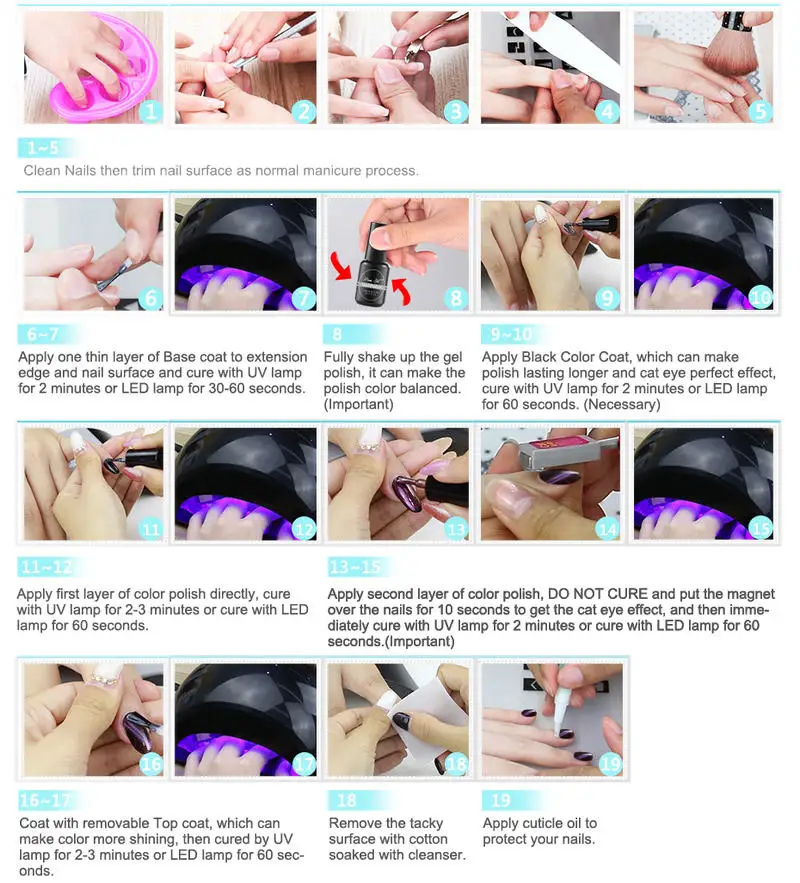 1
2
3
4
5

1~5
Clean Nails then trim nail surface as normal manicure process.

6
7
8
9
10

6~7
Apply one thin layer of Base coat to extension edge and nail surface and cure with UV lamp for 2 minutes or LED lamp for 30-60 seconds.

8
Fully shake up the gel polish, it can make the polish color balanced. (Important)

9~10
Apply Black Color Coat, which can make polish lasting longer and cat eye perfect effect, cure with UV lamp for 2 minutes or LED lamp for 60 seconds. (Necessary)

11
12
13
14
15

11~12
Apply first layer of color polish directly, cure with UV lamp for 2-3 minutes or cure with LED lamp for 60 seconds.

13~15
Apply second layer of color polish, DO NOT CURE and put the magnet over the nails for 10 seconds to get the cat eye effect, and then immediately cure with UV lamp for 2 minutes or cure with LED lamp for 60 seconds.(Important)

16
17
18
19

16~17
Coat with removable Top coat, which can make color more shining, then cured by UV lamp for 2-3 minutes or LED lamp for 60 seconds.

18
Remove the tacky surface with cotton soaked with cleanser.

19
Apply cuticle oil to protect your nails.