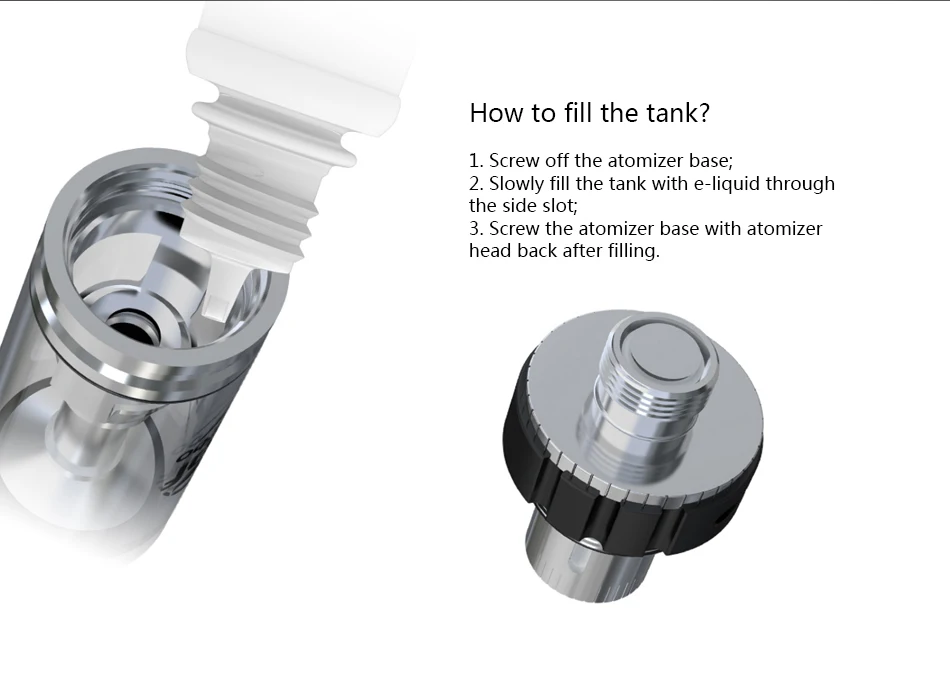 How to fill the tank?

1. Screw off the atomizer base;
2. Slowly fill the tank with e-liquid through the side slot;
3. Screw the atomizer base with atomizer head back after filling.