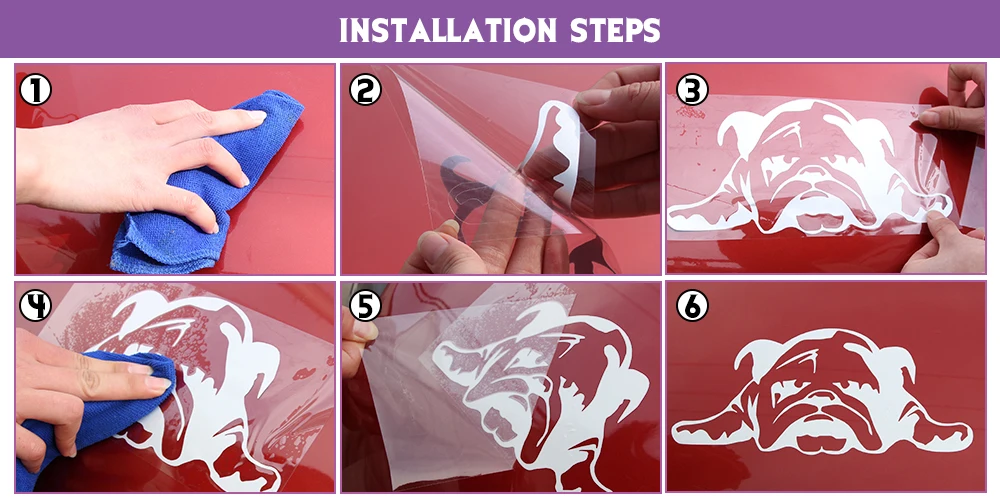 INSTALLATION STEPS

1

2

3

4

5

6