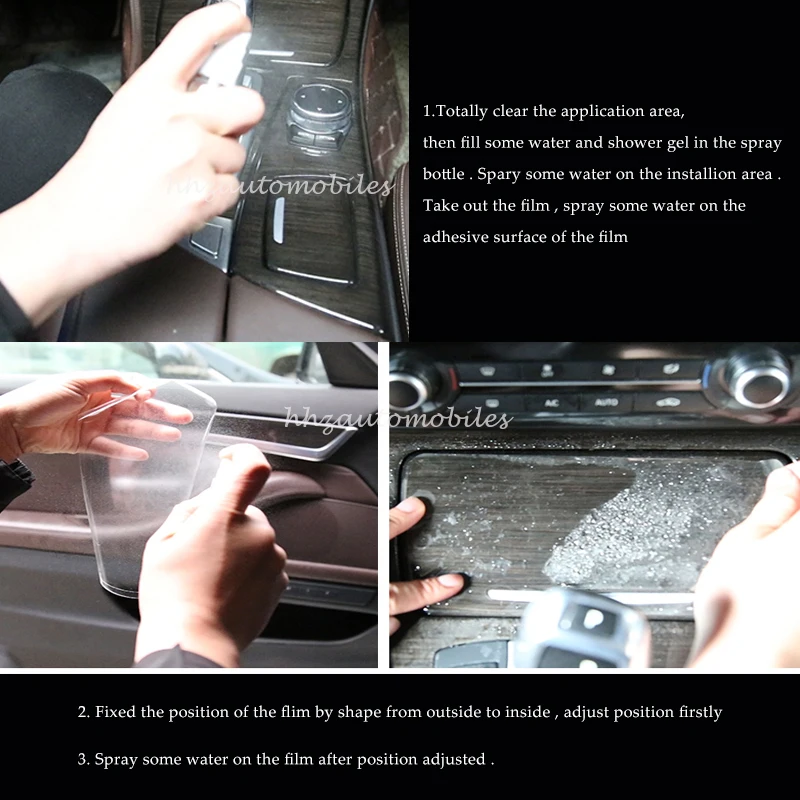 hhzautomobiles

1.Totally clear the application area, then fill some water and shower gel in the spray bottle . Spary some water on the installion area . Take out the film , spray some water on the adhesive surface of the film

hhzautomobiles

AC AUTO

2. Fixed the position of the flim by shape from outside to inside , adjust position firstly

3. Spray some water on the film after position adjusted .