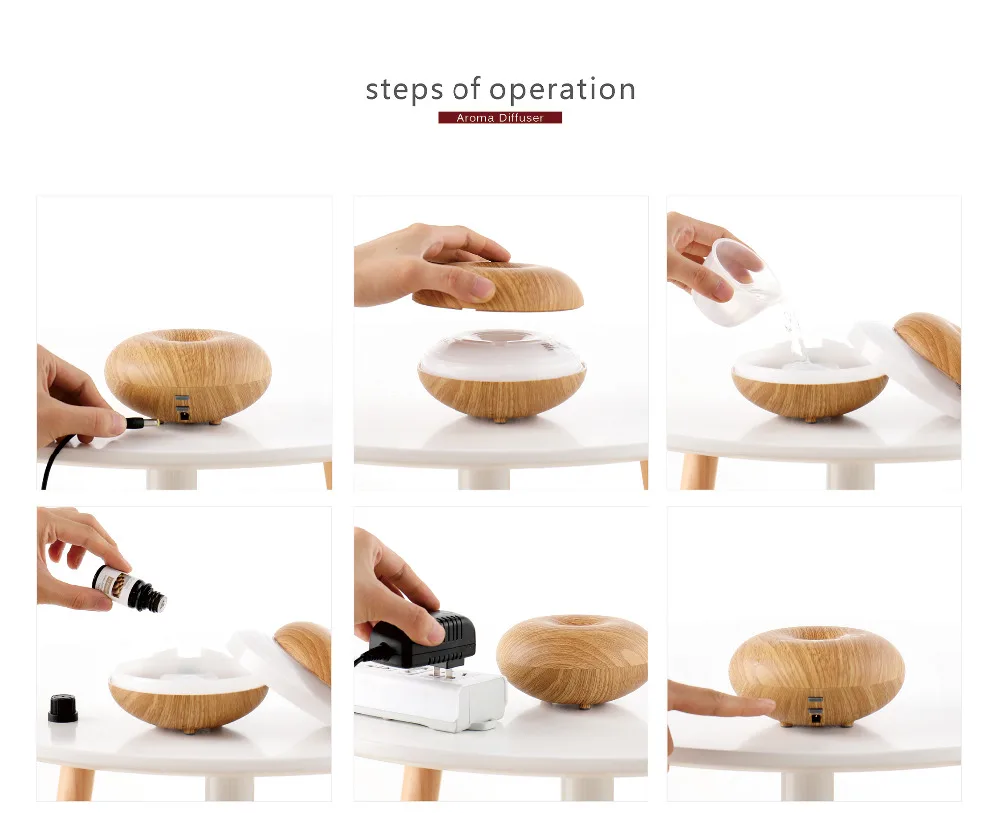 steps of operation

Aroma Diffuser