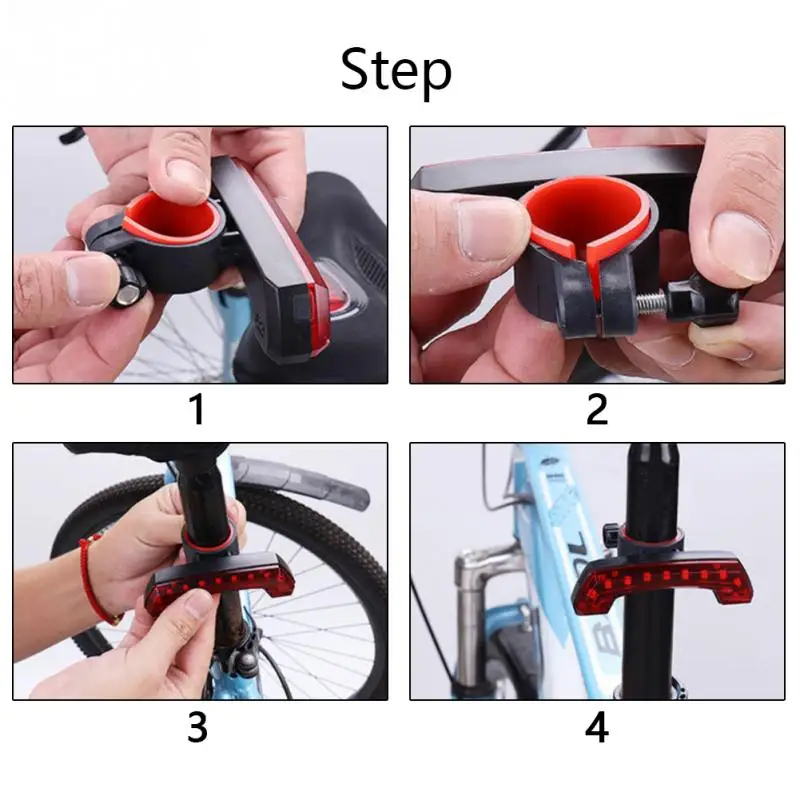 Step

1

2

3

4