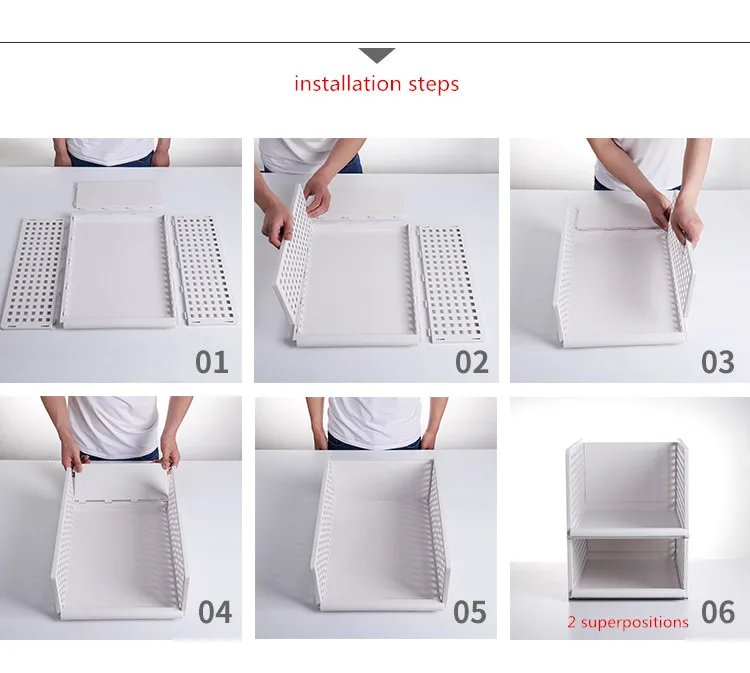 installation steps

01

02

03

04

05

2 superpositions 06