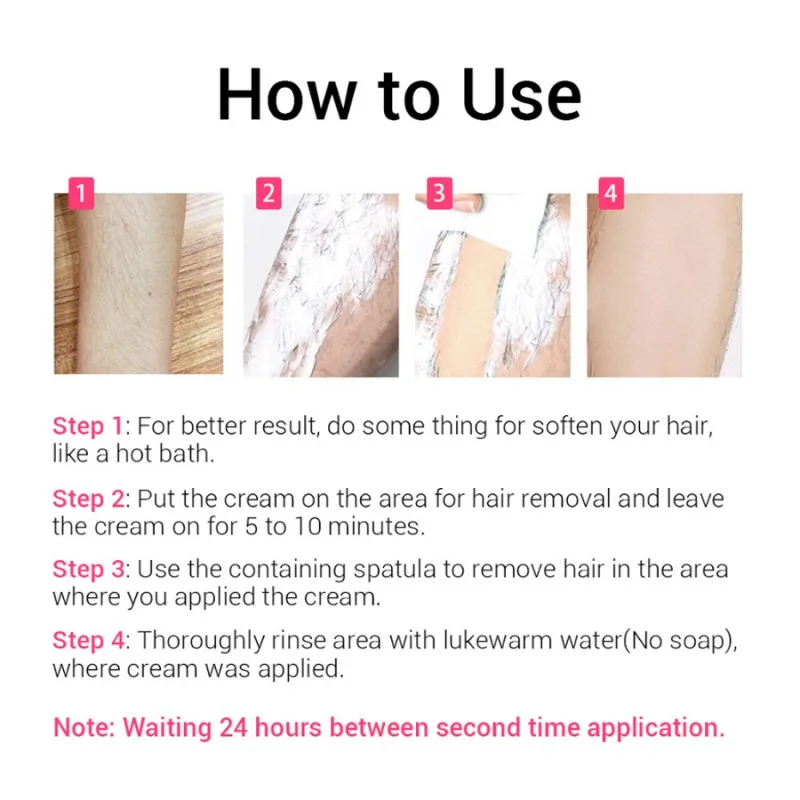 How to Use

1

2

3

4

Step 1: For better result, do some thing for soften your hair, like a hot bath.

Step 2: Put the cream on the area for hair removal and leave the cream on for 5 to 10 minutes.

Step 3: Use the containing spatula to remove hair in the area where you applied the cream.

Step 4: Thoroughly rinse area with lukewarm water(No soap), where cream was applied.

Note: Waiting 24 hours between second time application.