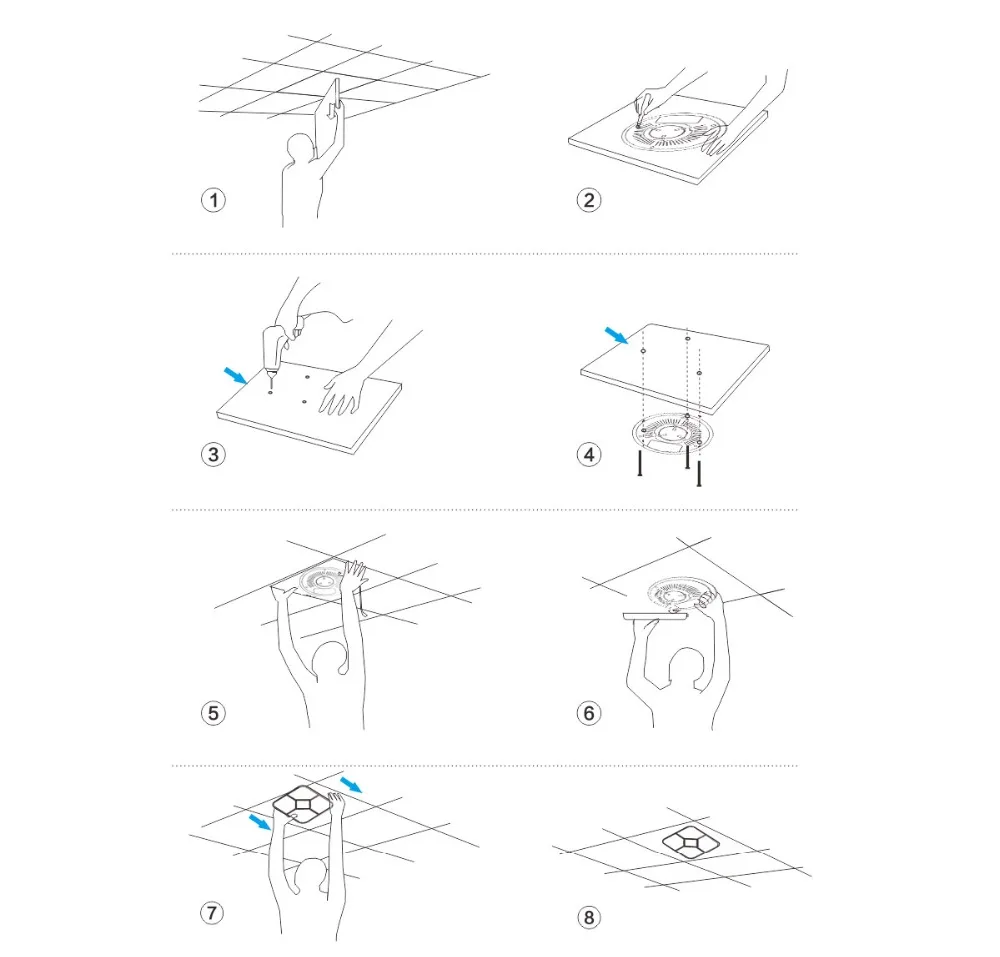 1

2

3

4

5

6

7

8