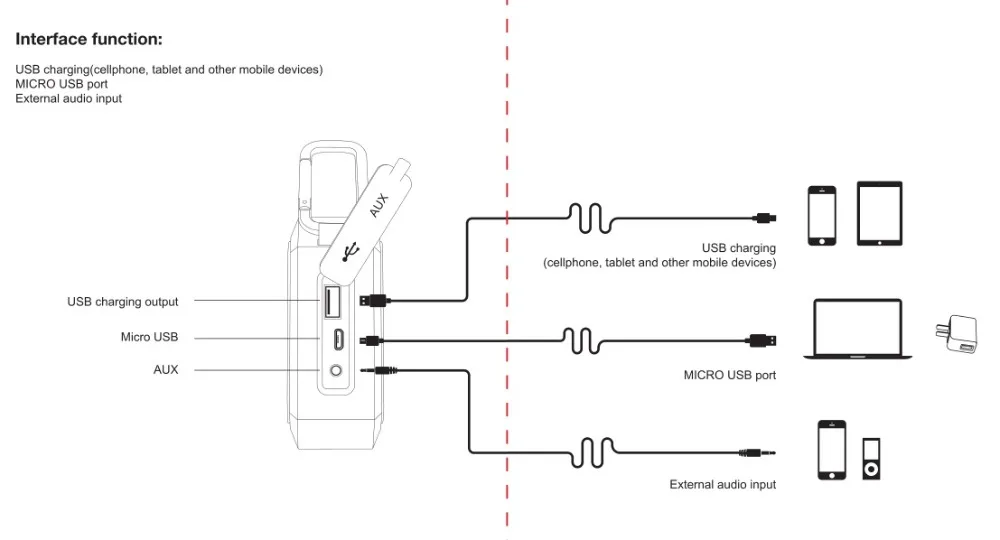 Interface function:

USB charging(cellphone, tablet and other mobile devices)
MICRO USB port
External audio input

AUX

USB charging output
Micro USB
AUX

USB charging
(cellphone, tablet and other mobile devices)

MICRO USB port

External audio input