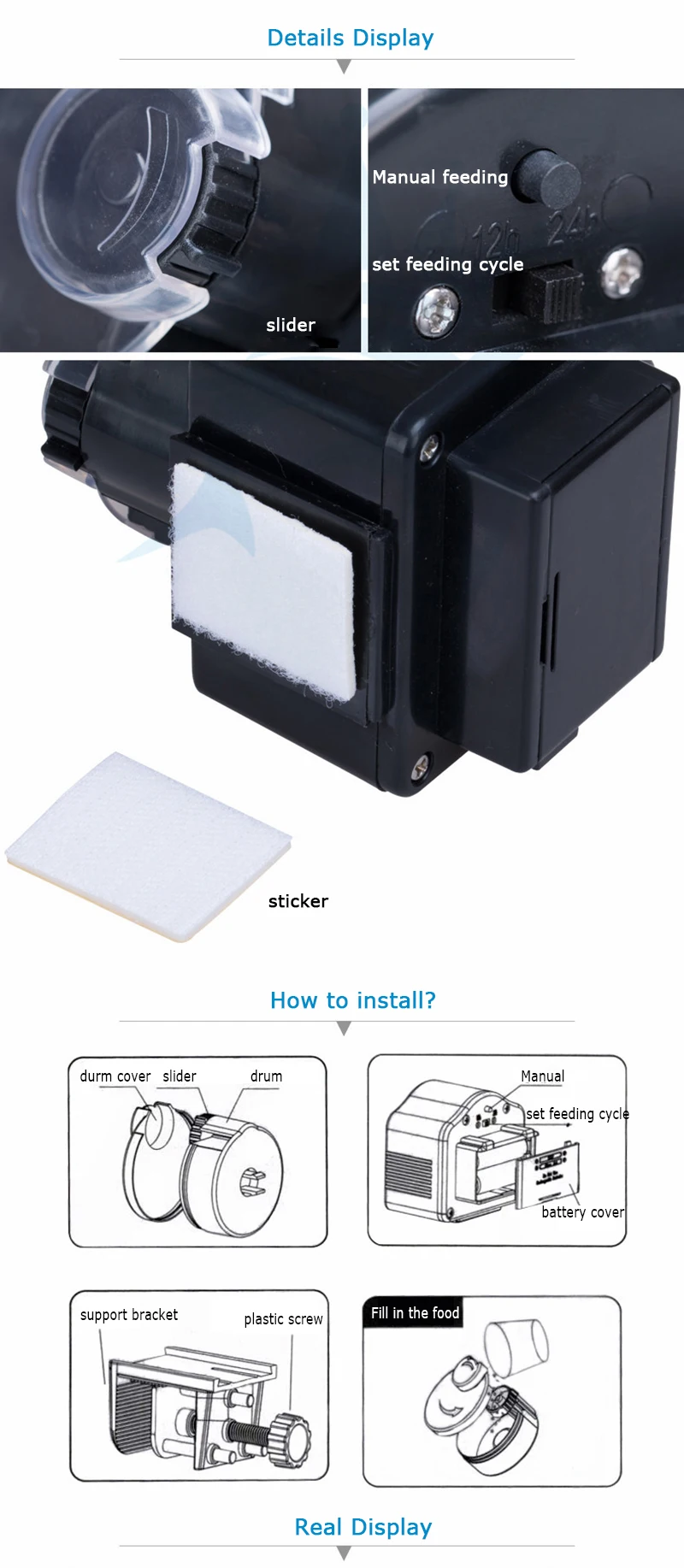 Details Display

slider

Manual feeding

12h 24h

set feeding cycle

sticker

How to install?

durm cover slider drum

Manual

set feeding cycle

battery cover

support bracket

plastic screw

Fill in the food

Real Display