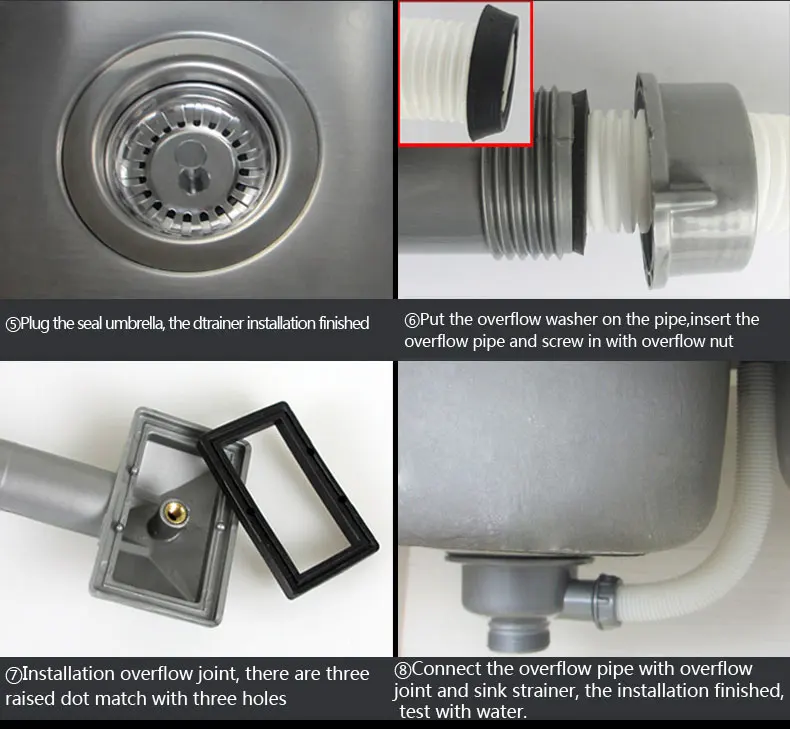 ⑤Plug the seal umbrella, the dtrainer installation finished

⑥Put the overflow washer on the pipe,insert the overflow pipe and screw in with overflow nut

⑦Installation overflow joint, there are three raised dot match with three holes

⑧Connect the overflow pipe with overflow joint and sink strainer, the installation finished, test with water.