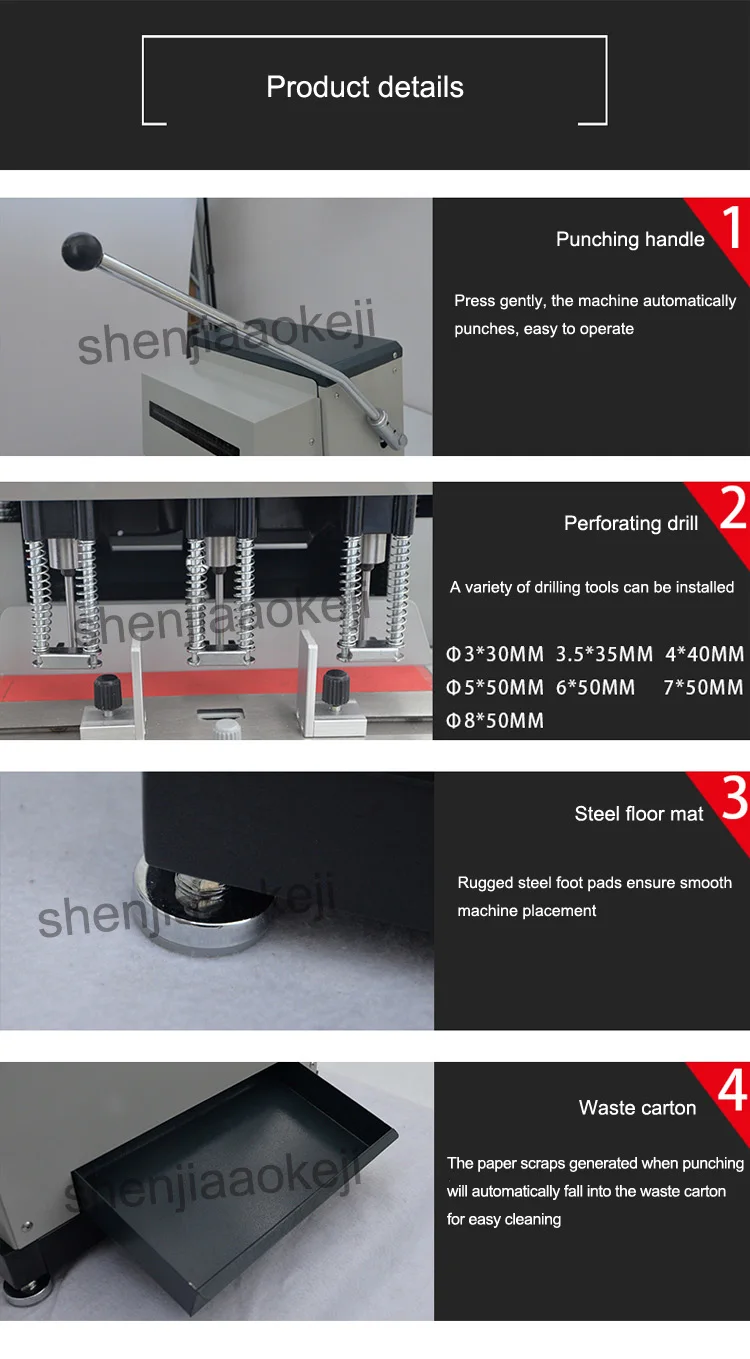 Product details

shenjiaaokeji

Punching handle 1

Press gently, the machine automatically punches, easy to operate

shenjiaaokeji

Perforating drill 2

A variety of drilling tools can be installed

Φ3*30MM 3.5*35MM 4*40MM
Φ5*50MM 6*50MM 7*50MM
Φ8*50MM

shenjiaaokeji

Steel floor mat 3

Rugged steel foot pads ensure smooth machine placement

shenjiaaokeji

Waste carton 4

The paper scraps generated when punching will automatically fall into the waste carton for easy cleaning