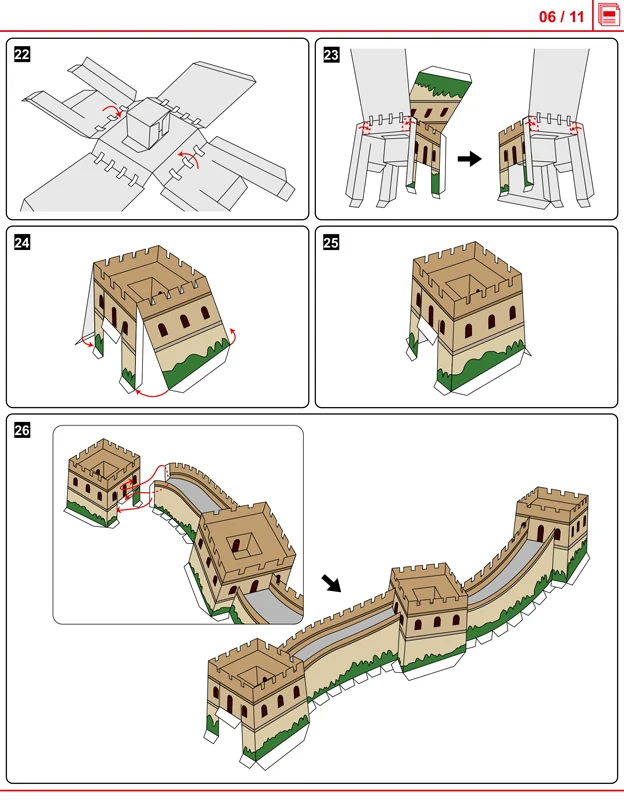 06 / 11

22

23

24

25

26