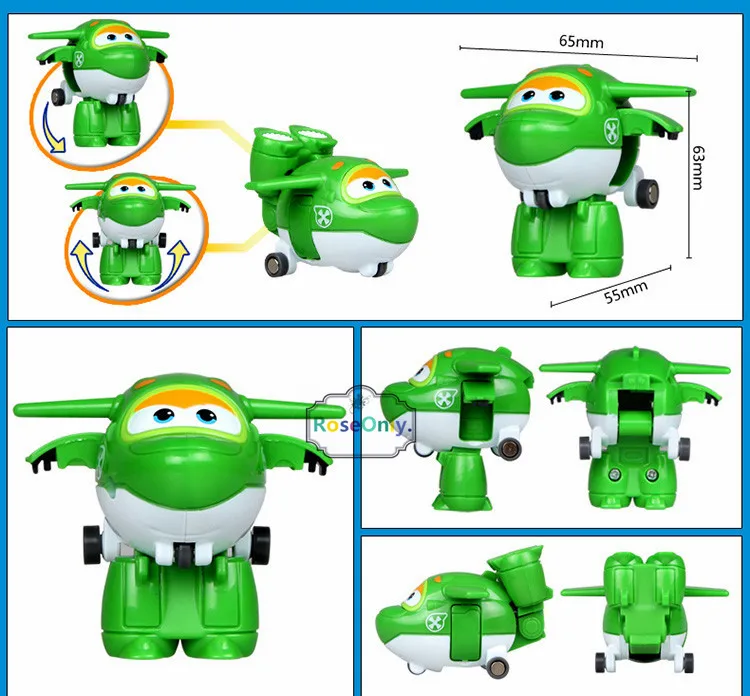 65mm
63mm
55mm
RoseOnly.