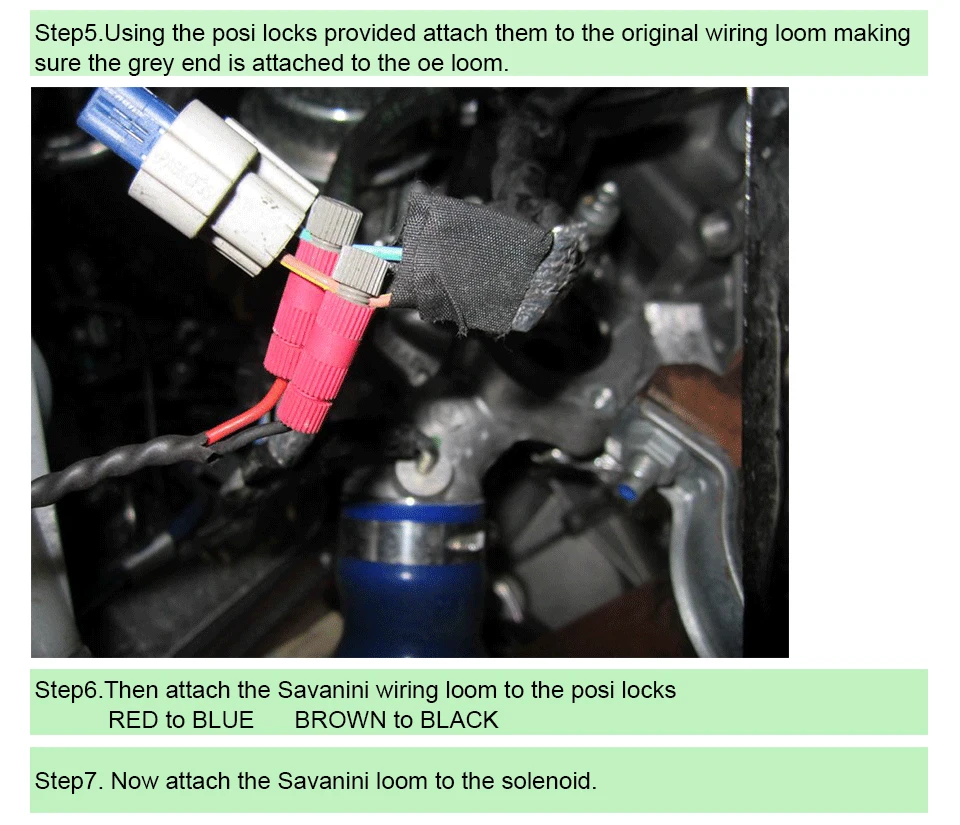 Step5.Using the posi locks provided attach them to the original wiring loom making sure the grey end is attached to the oe loom.

Step6.Then attach the Savanini wiring loom to the posi locks
RED to BLUE BROWN to BLACK

Step7. Now attach the Savanini loom to the solenoid.