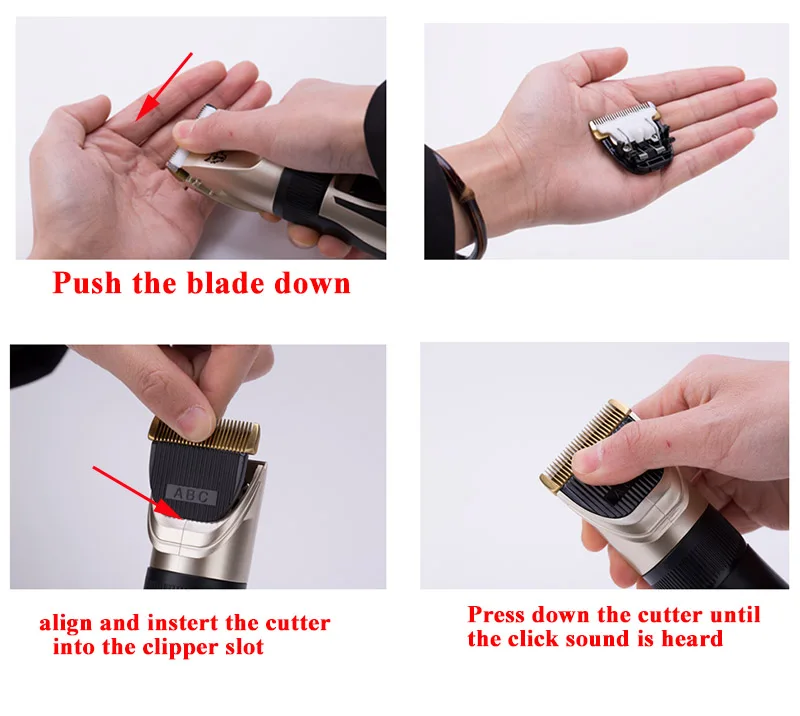 Push the blade down

ABC

align and instert the cutter into the clipper slot

Press down the cutter until the click sound is heard