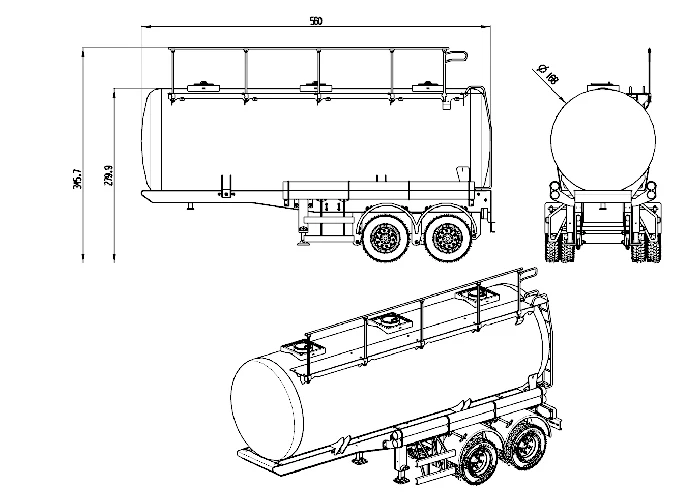 560

345.7

279.9

Ø 188