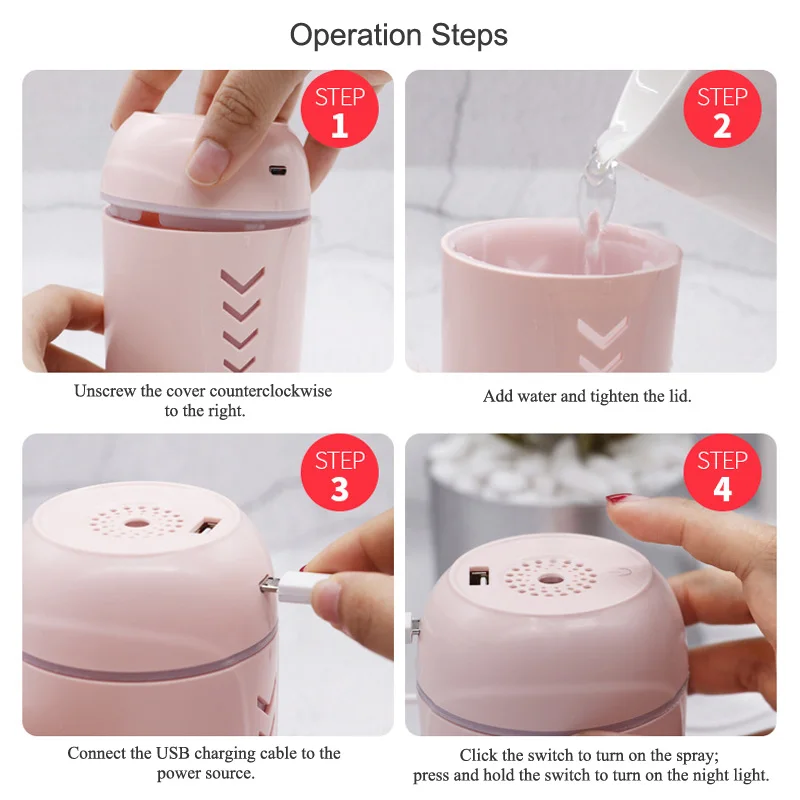 Operation Steps

STEP 1

Unscrew the cover counterclockwise to the right.

STEP 2

Add water and tighten the lid.

STEP 3

Connect the USB charging cable to the power source.

STEP 4

Click the switch to turn on the spray; press and hold the switch to turn on the night light.