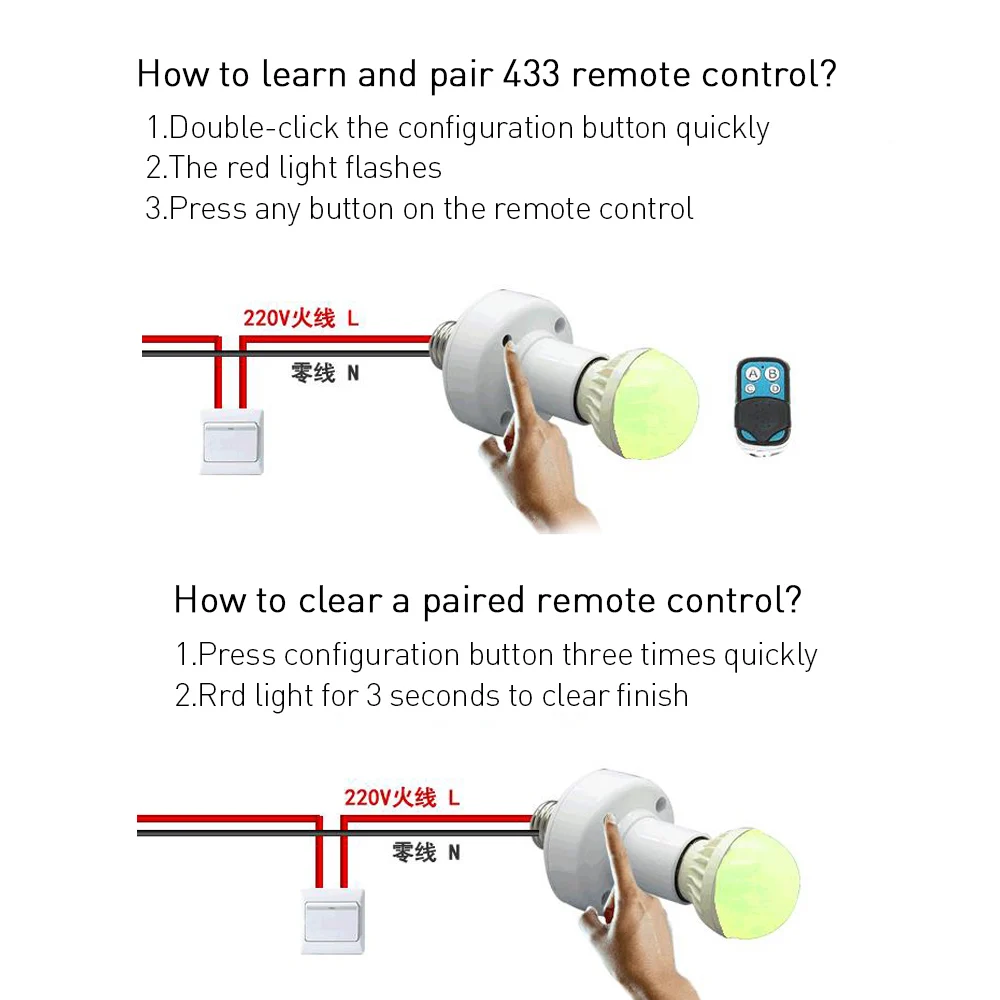 How to learn and pair 433 remote control?
1.Double-click the configuration button quickly
2.The red light flashes
3.Press any button on the remote control

220V火线 L
零线 N

A B C D

How to clear a paired remote control?
1.Press configuration button three times quickly
2.Rrd light for 3 seconds to clear finish

220V火线 L
零线 N