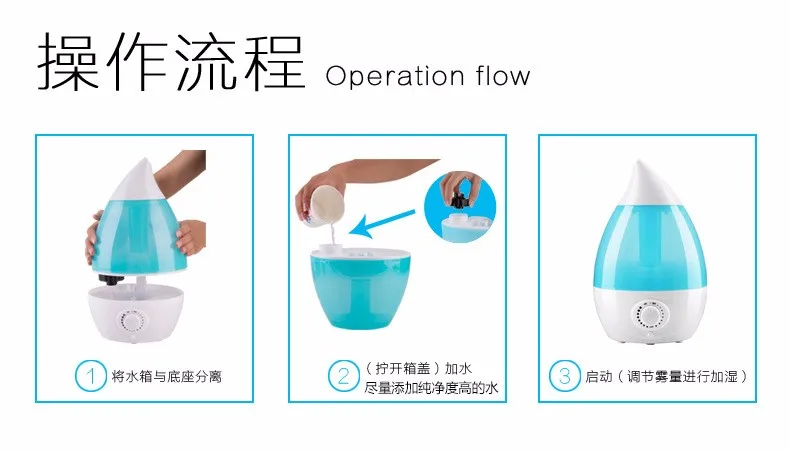 操作流程 Operation flow

1 将水箱与底座分离

2 （拧开箱盖）加水
尽量添加纯净度高的水

3 启动（调节雾量进行加湿）