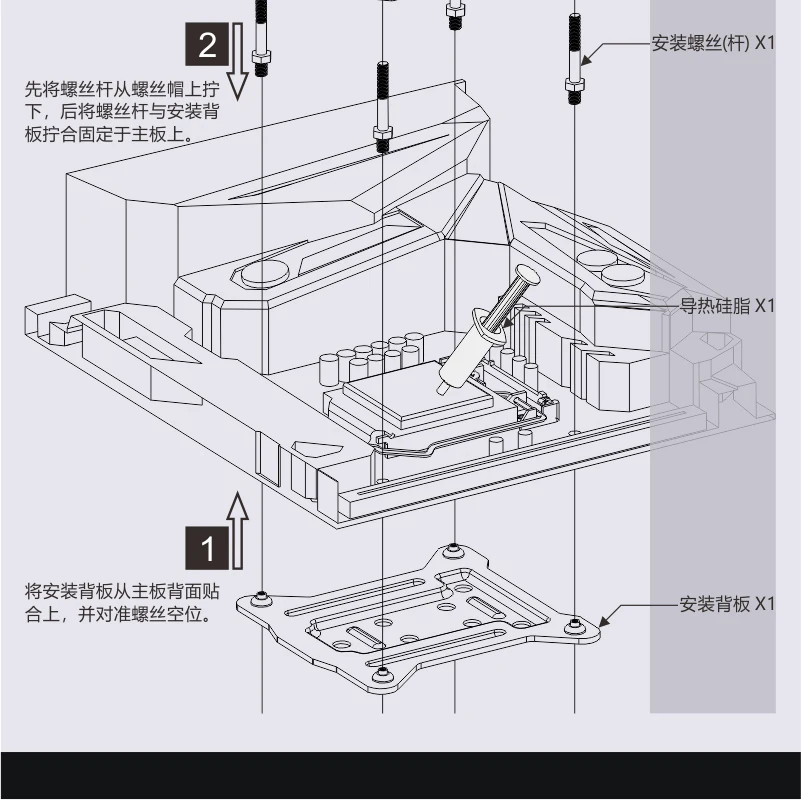 2

先将螺丝杆从螺丝帽上拧下，后将螺丝杆与安装背板拧合固定于主板上。

安装螺丝(杆) X1

导热硅脂 X1

1

将安装背板从主板背面贴合上，并对准螺丝空位。

安装背板 X1