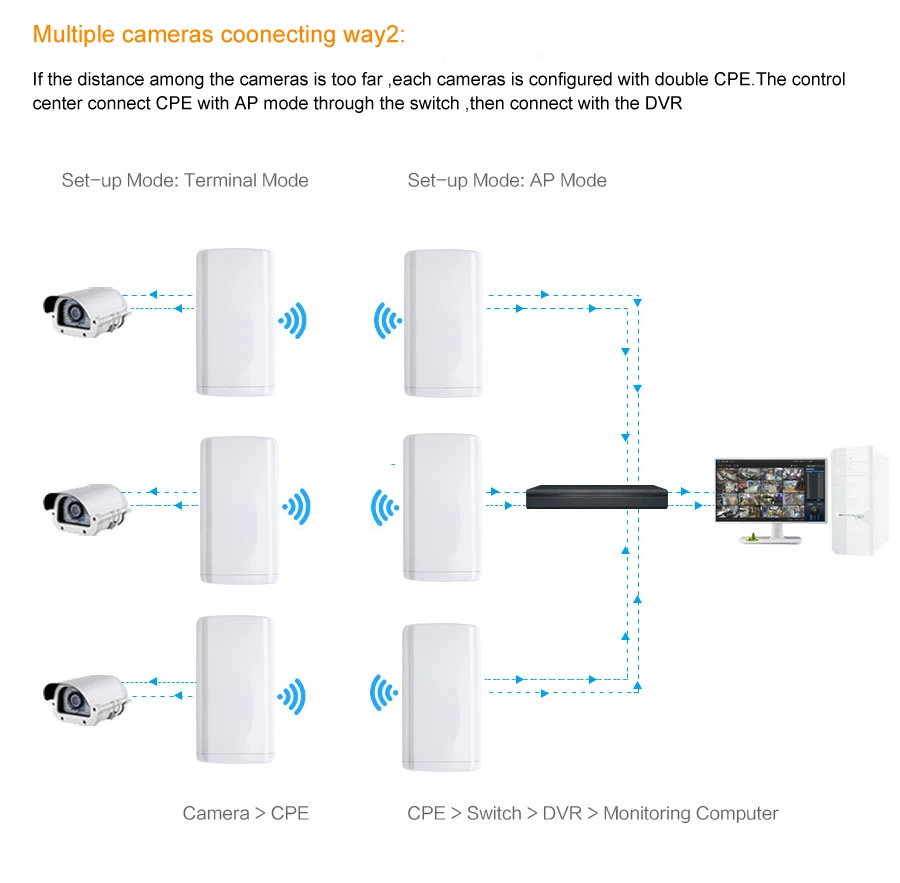 Multiple cameras coonecting way2:

If the distance among the cameras is too far ,each cameras is configured with double CPE.The control center connect CPE with AP mode through the switch ,then connect with the DVR

Set-up Mode: Terminal Mode

Set-up Mode: AP Mode

Camera > CPE

CPE > Switch > DVR > Monitoring Computer