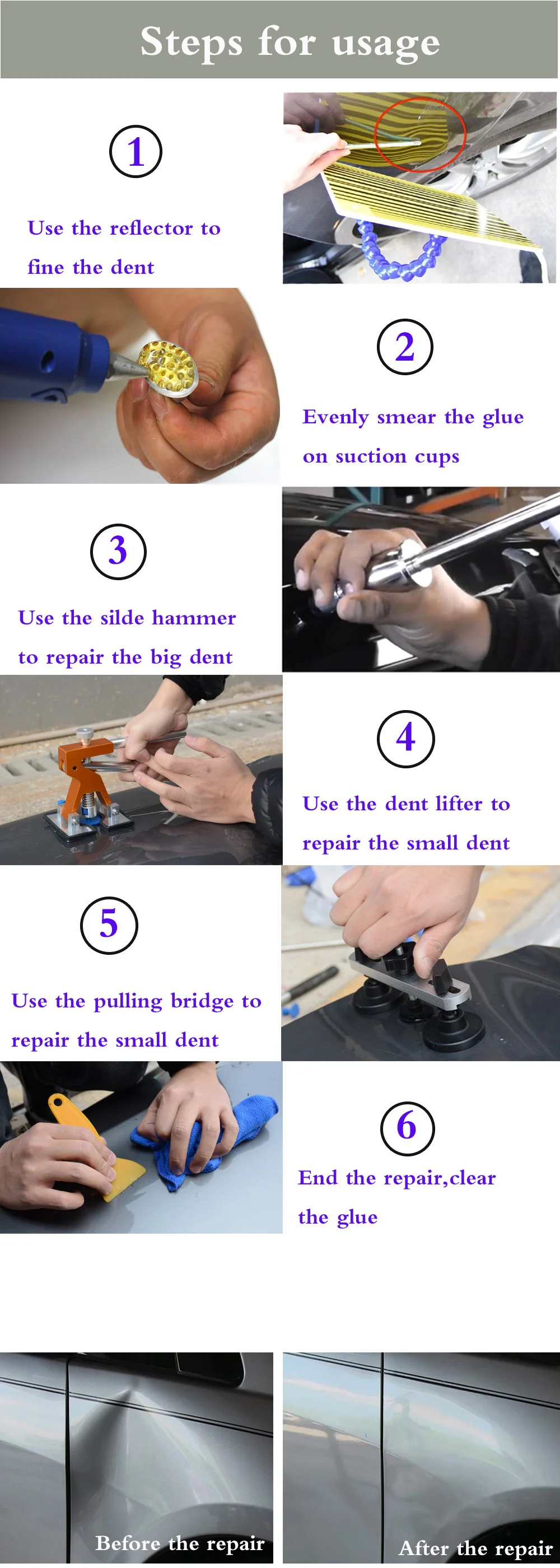 Steps for usage

1

Use the reflector to fine the dent

2

Evenly smear the glue on suction cups

3

Use the silde hammer to repair the big dent

4

Use the dent lifter to repair the small dent

5

Use the pulling bridge to repair the small dent

6

End the repair,clear the glue

Before the repair

After the repair