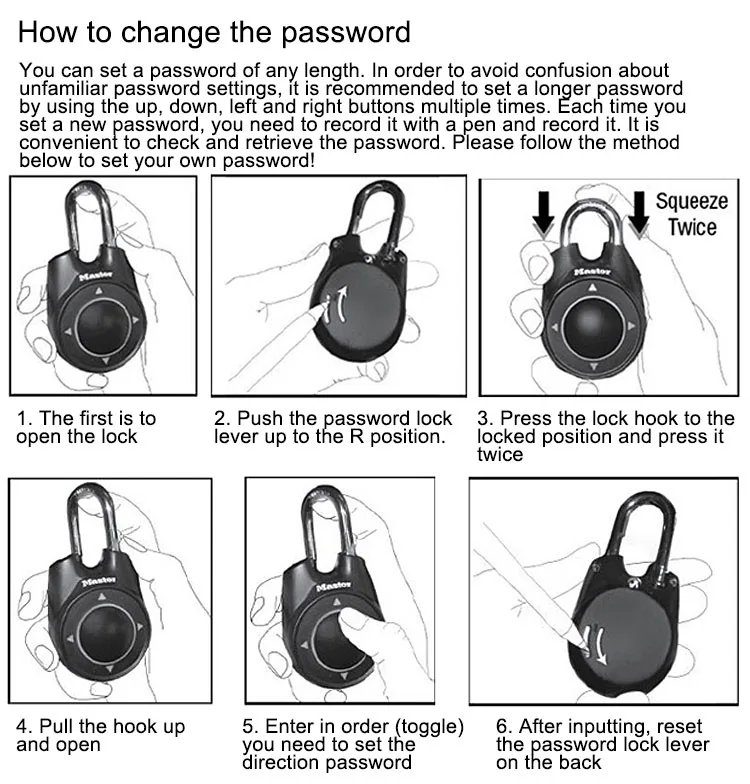 How to change the password

You can set a password of any length. In order to avoid confusion about unfamiliar password settings, it is recommended to set a longer password by using the up, down, left and right buttons multiple times. Each time you set a new password, you need to record it with a pen and record it. It is convenient to check and retrieve the password. Please follow the method below to set your own password!

Master

Squeeze Twice

Master

1. The first is to open the lock

2. Push the password lock lever up to the R position.

3. Press the lock hook to the locked position and press it twice

Master

Master

4. Pull the hook up and open

5. Enter in order (toggle) you need to set the direction password

6. After inputting, reset the password lock lever on the back