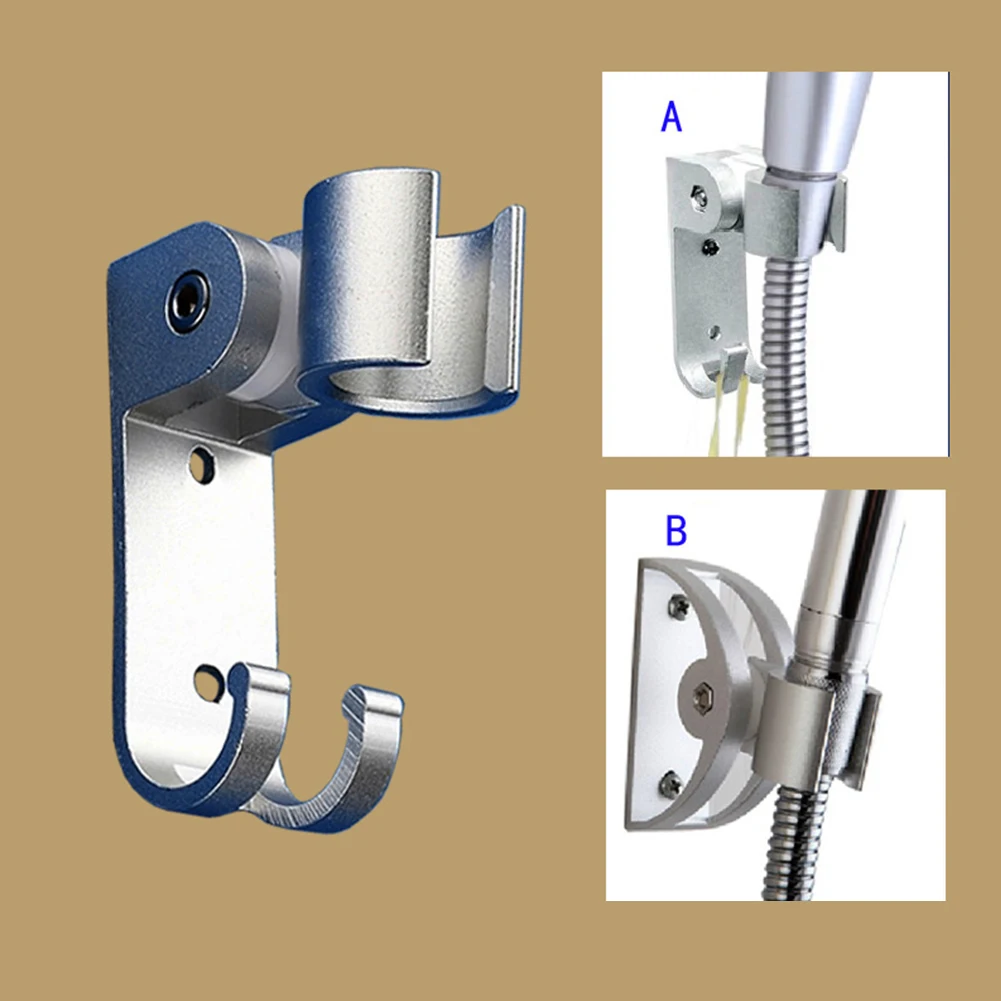 A

B