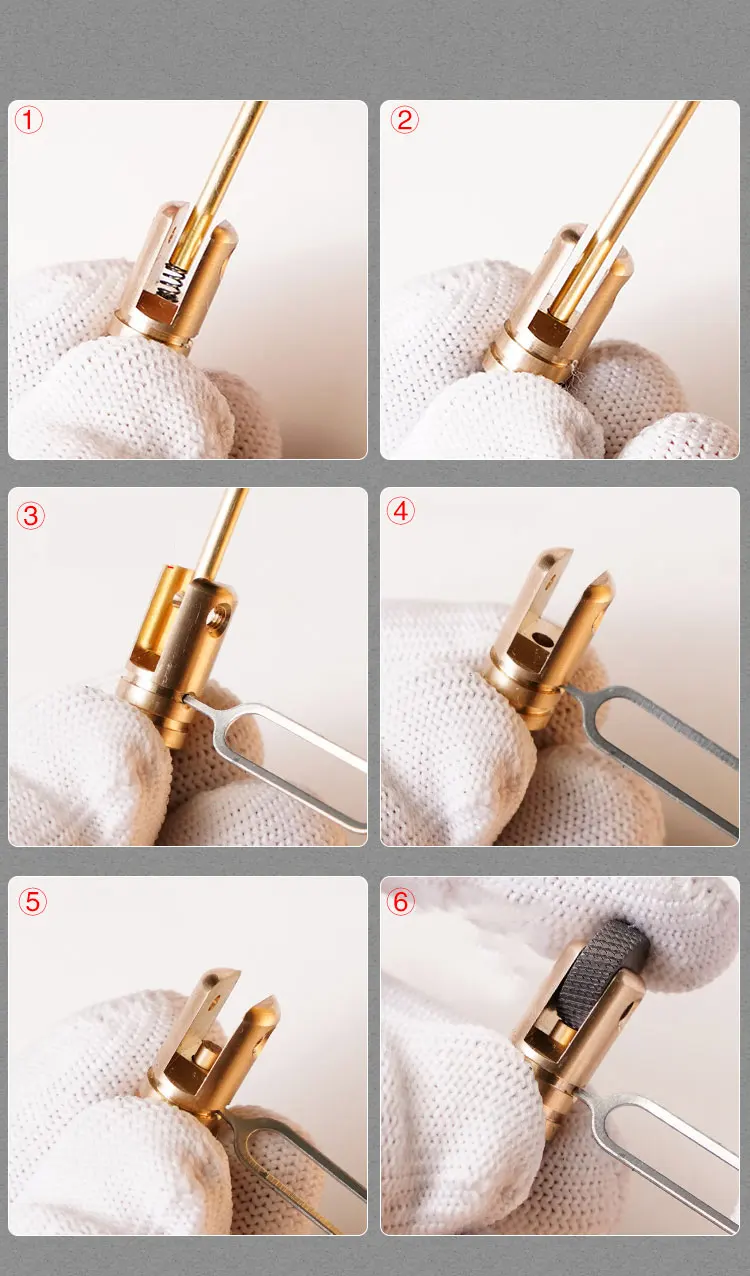 ①

②

③

④

⑤

⑥