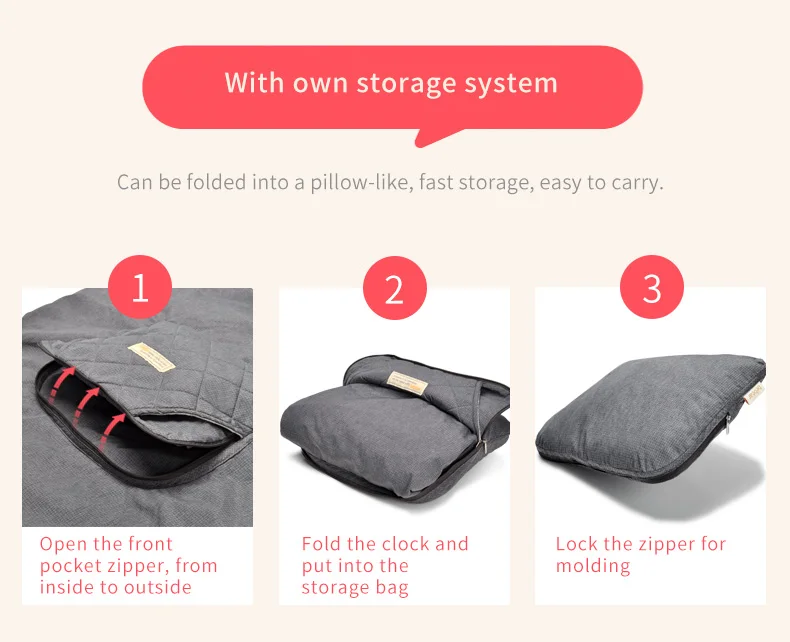 With own storage system

Can be folded into a pillow-like, fast storage, easy to carry.

1

Open the front pocket zipper, from inside to outside

2

Fold the clock and put into the storage bag

3

Lock the zipper for molding