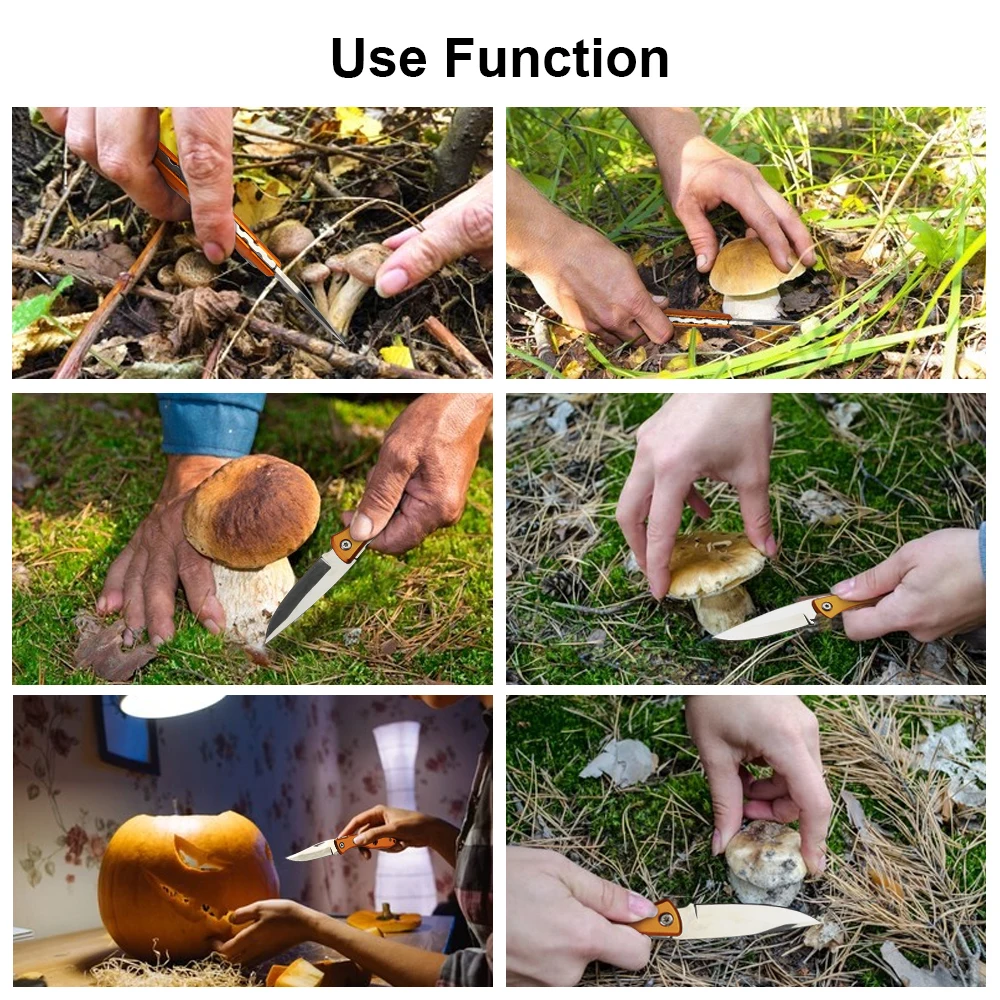 Use Function