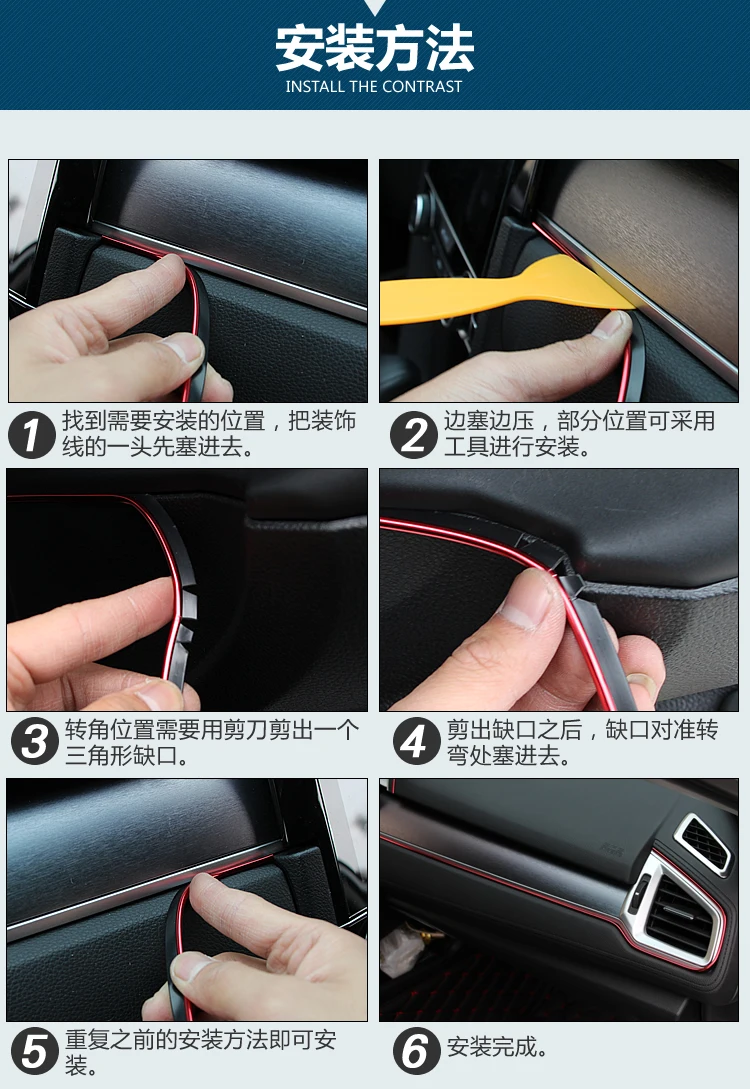 安装方法
INSTALL THE CONTRAST

1 找到需要安装的位置，把装饰线的一头先塞进去。

2 边塞边压，部分位置可采用工具进行安装。

3 转角位置需要用剪刀剪出一个三角形缺口。

4 剪出缺口之后，缺口对准转弯处塞进去。

5 重复之前的安装方法即可安装。

6 安装完成。