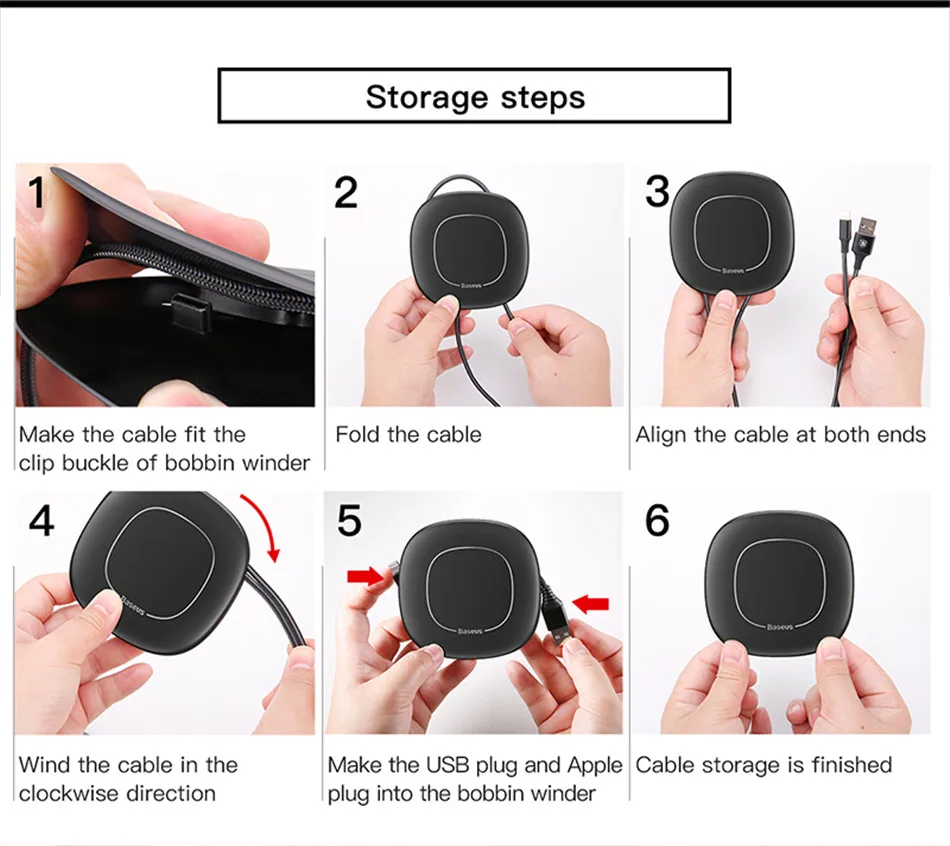 Storage steps

1

Make the cable fit the clip buckle of bobbin winder

2

Baseus

Fold the cable

3

Baseus

Align the cable at both ends

4

Baseus

Wind the cable in the clockwise direction

5

Baseus

Make the USB plug and Apple plug into the bobbin winder

6

Baseus

Cable storage is finished