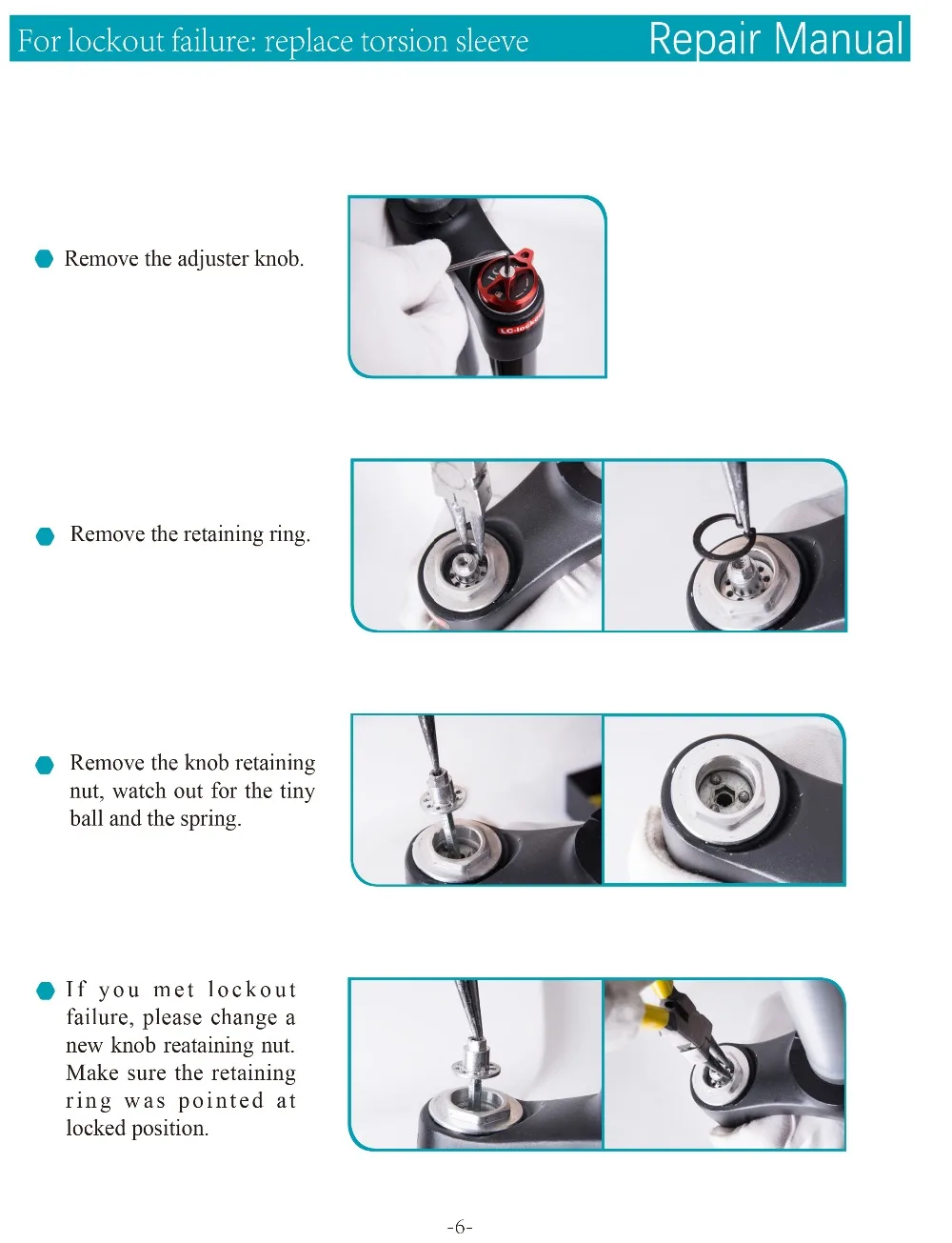 For lockout failure: replace torsion sleeve

Repair Manual

Remove the adjuster knob.

LC-lock

Remove the retaining ring.

Remove the knob retaining nut, watch out for the tiny ball and the spring.

If you met lockout failure, please change a new knob reataining nut. Make sure the retaining ring was pointed at locked position.

-6-