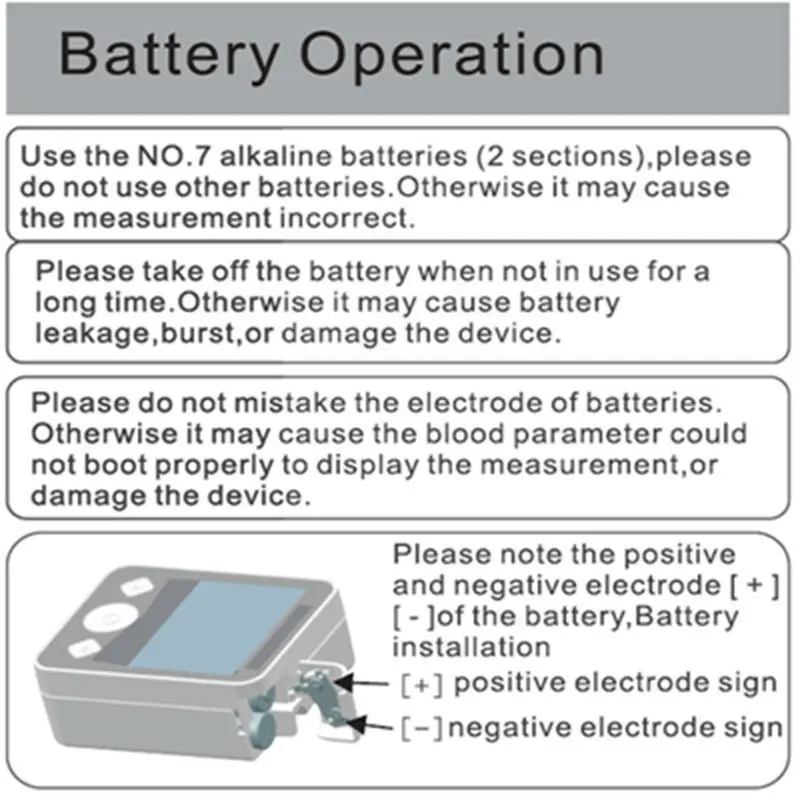 Battery Operation

Use the NO.7 alkaline batteries (2 sections),please do not use other batteries.Otherwise it may cause the measurement incorrect.

Please take off the battery when not in use for a long time.Otherwise it may cause battery leakage,burst,or damage the device.

Please do not mistake the electrode of batteries. Otherwise it may cause the blood parameter could not boot properly to display the measurement,or damage the device.

Please note the positive and negative electrode [ + ] [ - ]of the battery,Battery installation

[+] positive electrode sign

[−]negative electrode sign