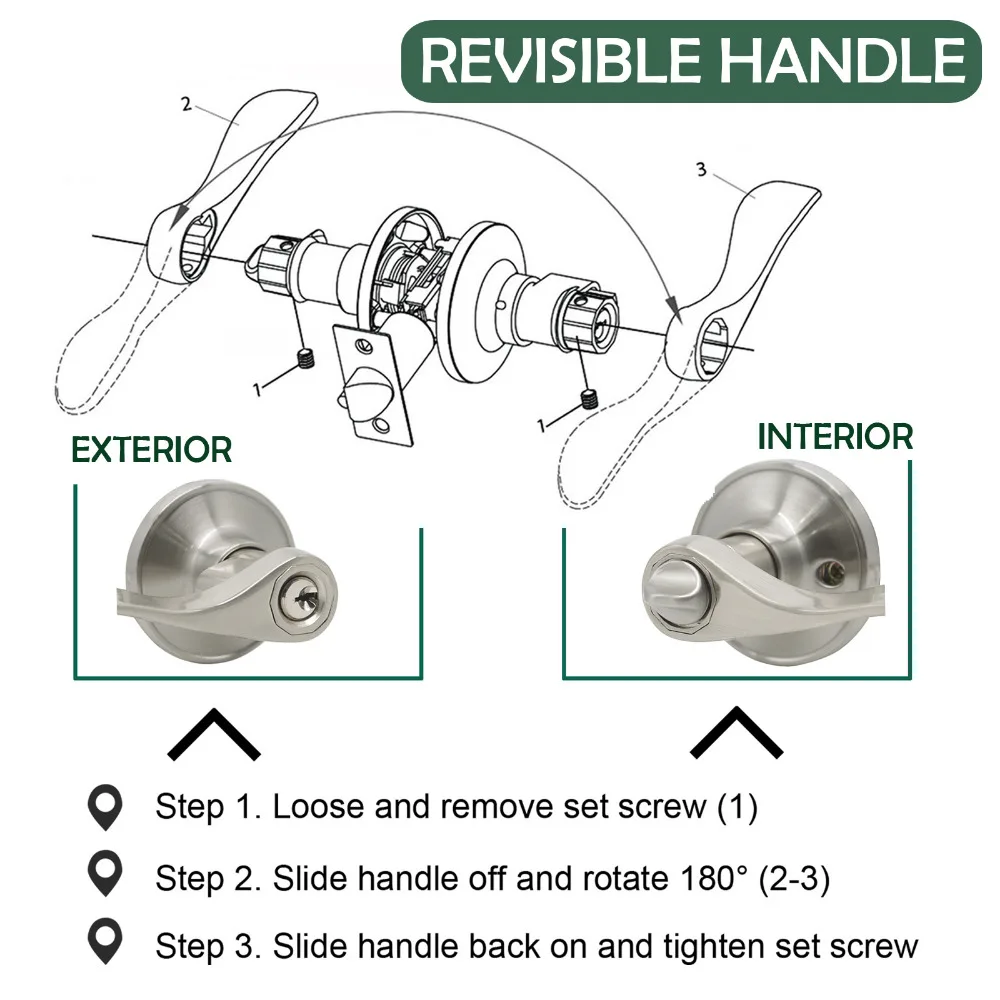 REVISIBLE HANDLE

2

3

1

1

EXTERIOR

INTERIOR

Step 1. Loose and remove set screw (1)

Step 2. Slide handle off and rotate 180° (2-3)

Step 3. Slide handle back on and tighten set screw