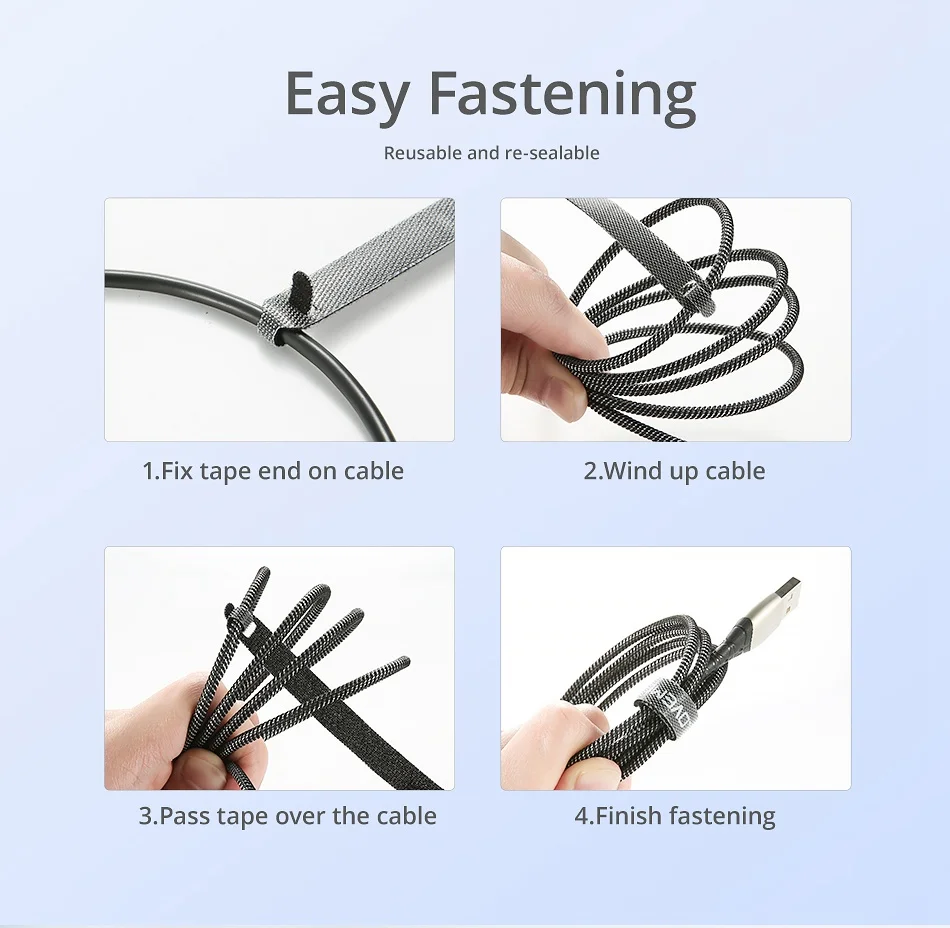 Easy Fastening

Reusable and re-sealable

1.Fix tape end on cable

2.Wind up cable

3.Pass tape over the cable

4.Finish fastening