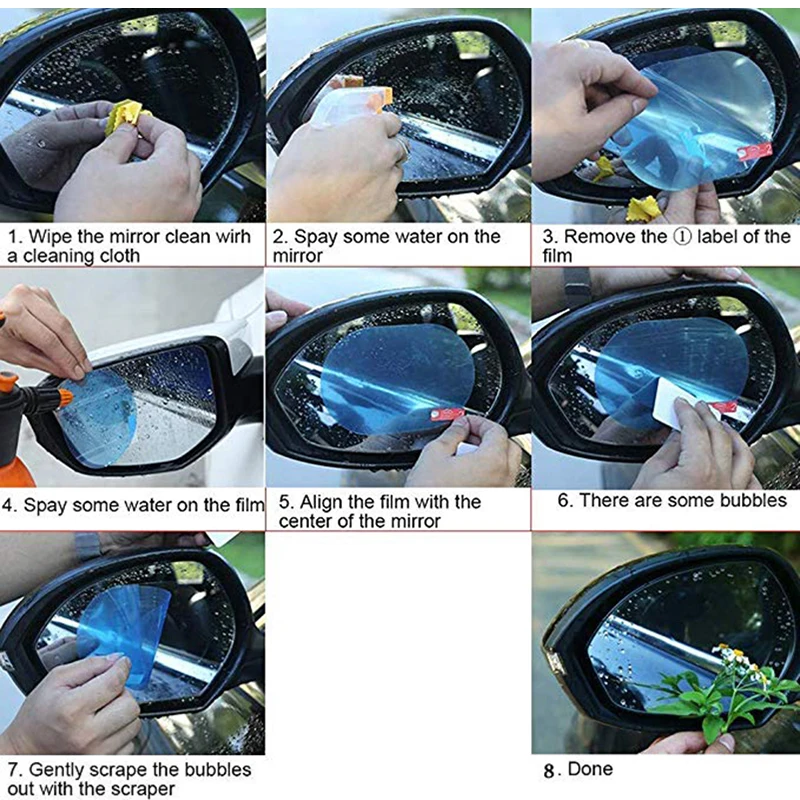 1. Wipe the mirror clean wirh a cleaning cloth

2. Spay some water on the mirror

3. Remove the ① label of the film

4. Spay some water on the film

5. Align the film with the center of the mirror

6. There are some bubbles

7. Gently scrape the bubbles out with the scraper

8. Done