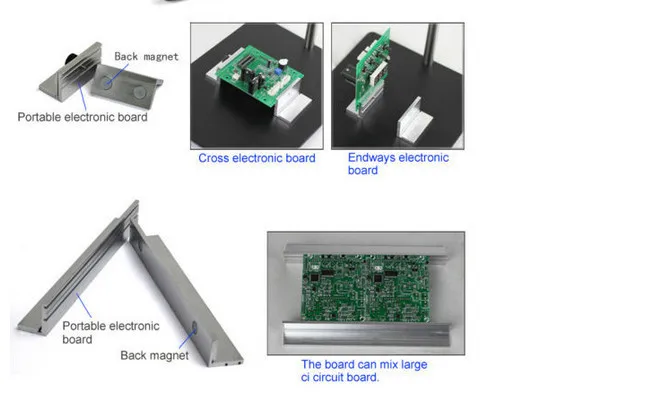 Back magnet

Portable electronic board

Cross electronic board

Endways electronic board

Portable electronic board

Back magnet

The board can mix large ci circuit board.