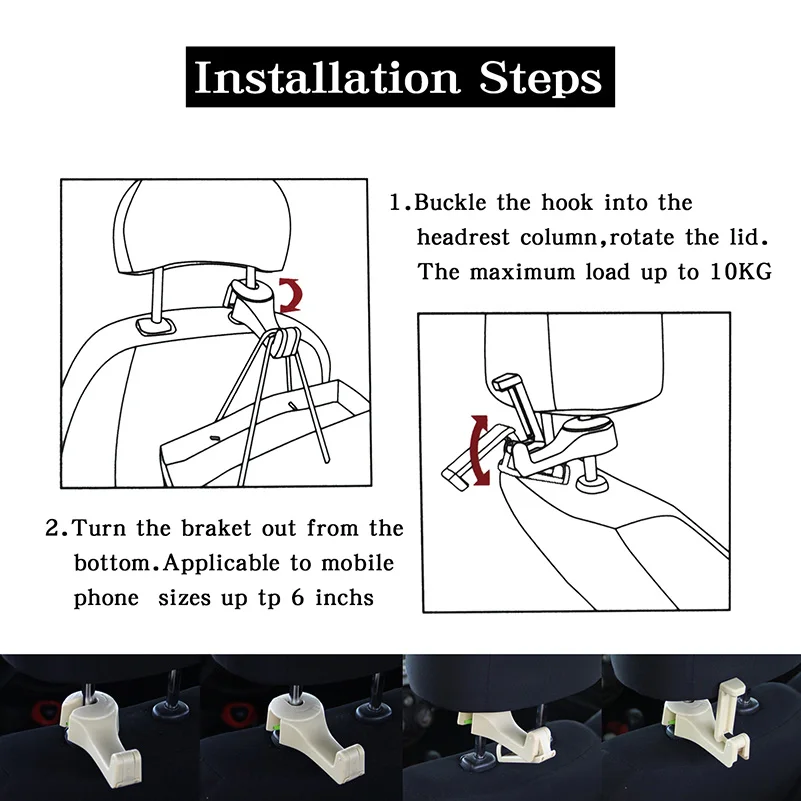 Installation Steps

1.Buckle the hook into the headrest column,rotate the lid. The maximum load up to 10KG

2.Turn the braket out from the bottom.Applicable to mobile phone sizes up tp 6 inchs