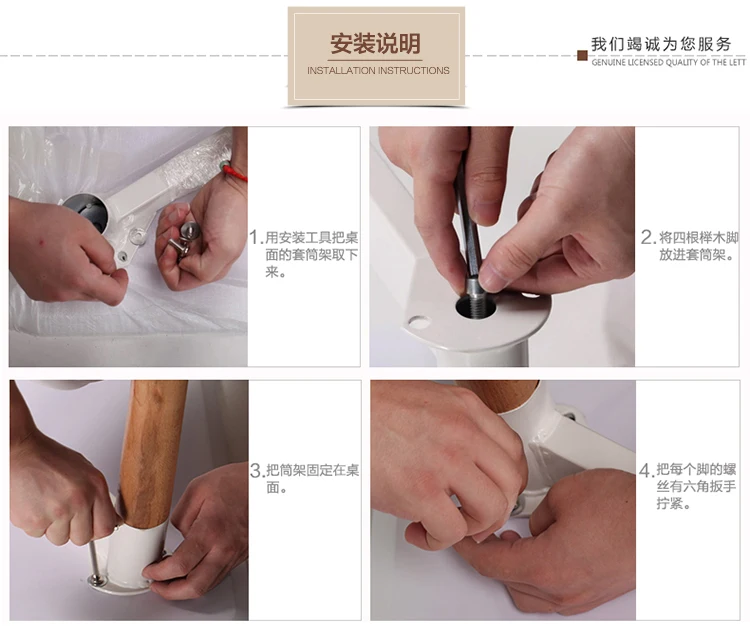 安装说明
INSTALLATION INSTRUCTIONS

我们竭诚为您服务
GENUINE LICENSED QUALITY OF THE LETT

1.用安装工具把桌面的套筒架取下来。

2.将四根榉木脚放进套筒架。

3.把筒架固定在桌面。

4.把每个脚的螺丝有六角扳手拧紧。