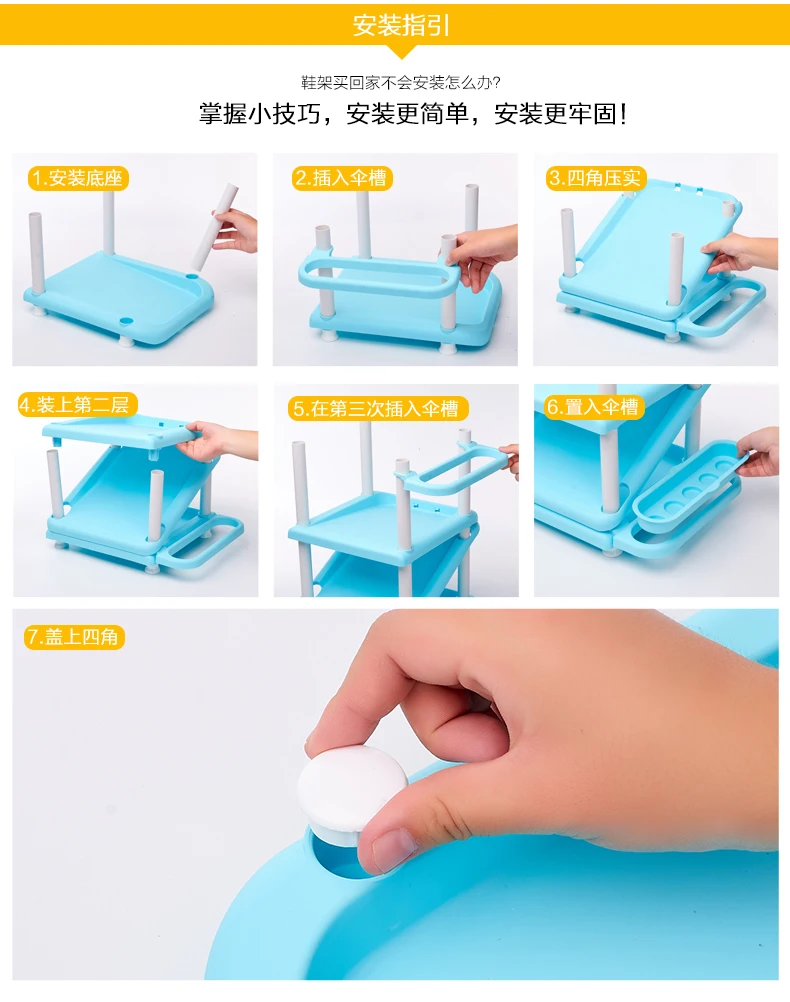 安装指引

鞋架买回家不会安装怎么办？
掌握小技巧，安装更简单，安装更牢固！

1.安装底座

2.插入伞槽

3.四角压实

4.装上第二层

5.在第三次插入伞槽

6.置入伞槽

7.盖上四角