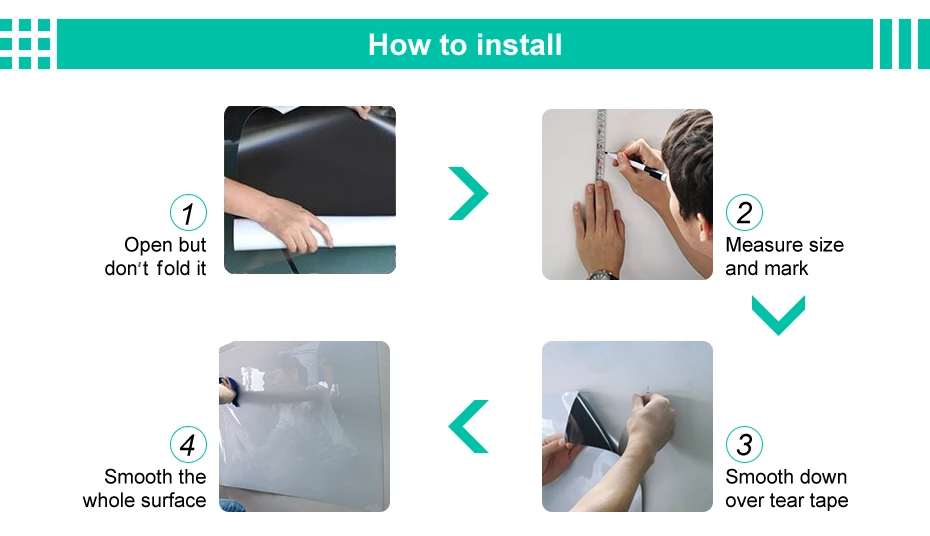 How to install

1
Open but don't fold it

2
Measure size and mark

3
Smooth down over tear tape

4
Smooth the whole surface