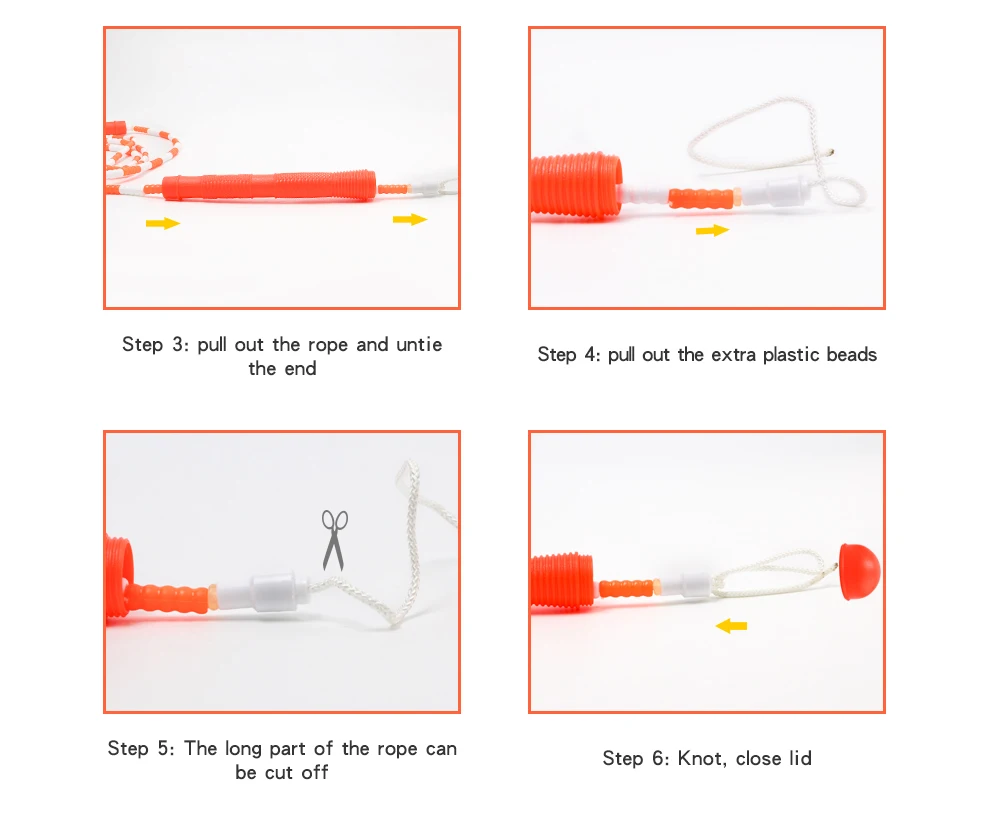 Step 3: pull out the rope and untie the end

Step 4: pull out the extra plastic beads

Step 5: The long part of the rope can be cut off

Step 6: Knot, close lid