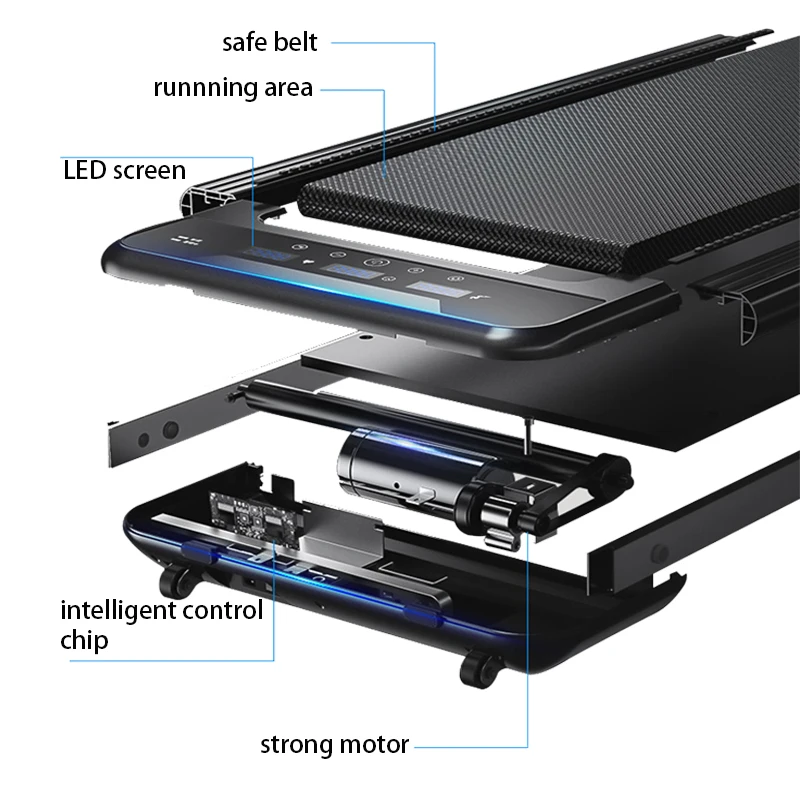 safe belt
runnning area
LED screen
intelligent control chip
strong motor