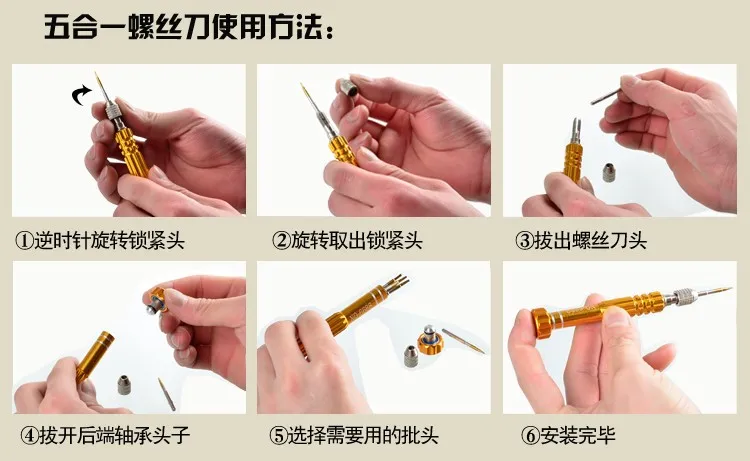 五合一螺丝刀使用方法：

①逆时针旋转锁紧头

②旋转取出锁紧头

③拔出螺丝刀头

④拔开后端轴承头子

⑤选择需要用的批头

⑥安装完毕