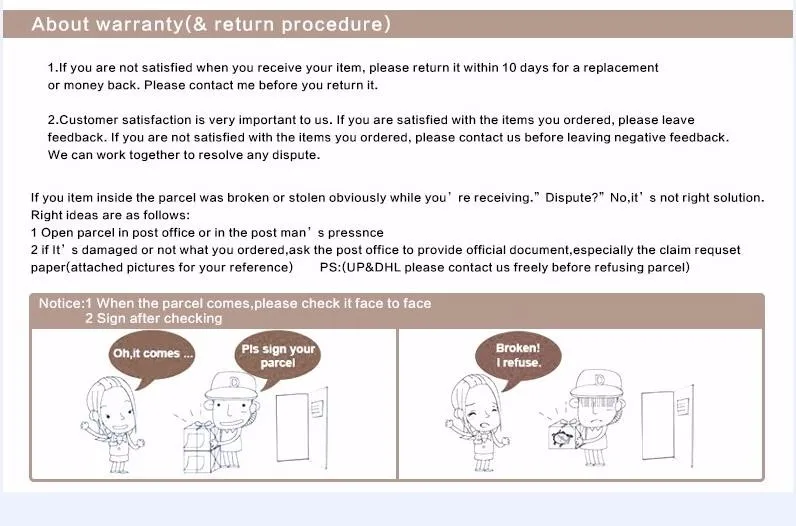 About warranty(& return procedure)

1.If you are not satisfied when you receive your item, please return it within 10 days for a replacement or money back. Please contact me before you return it.

2.Customer satisfaction is very important to us. If you are satisfied with the items you ordered, please leave feedback. If you are not satisfied with the items you ordered, please contact us before leaving negative feedback. We can work together to resolve any dispute.

If you item inside the parcel was broken or stolen obviously while you' re receiving." Dispute?" No,it' s not right solution. Right ideas are as follows:
1 Open parcel in post office or in the post man' s pressnce
2 if It' s damaged or not what you ordered,ask the post office to provide official document,especially the claim requset paper(attached pictures for your reference) PS:(UP&DHL please contact us freely before refusing parcel)

Notice:1 When the parcel comes,please check it face to face
2 Sign after checking

Oh,it comes ...

Pls sign your parcel

Broken! I refuse.