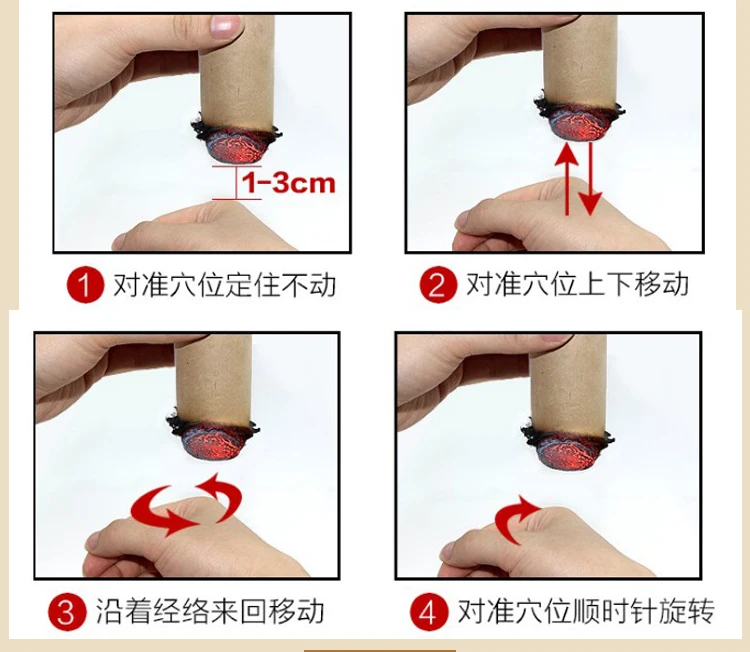 1-3cm

1 对准穴位定住不动

2 对准穴位上下移动

3 沿着经络来回移动

4 对准穴位顺时针旋转