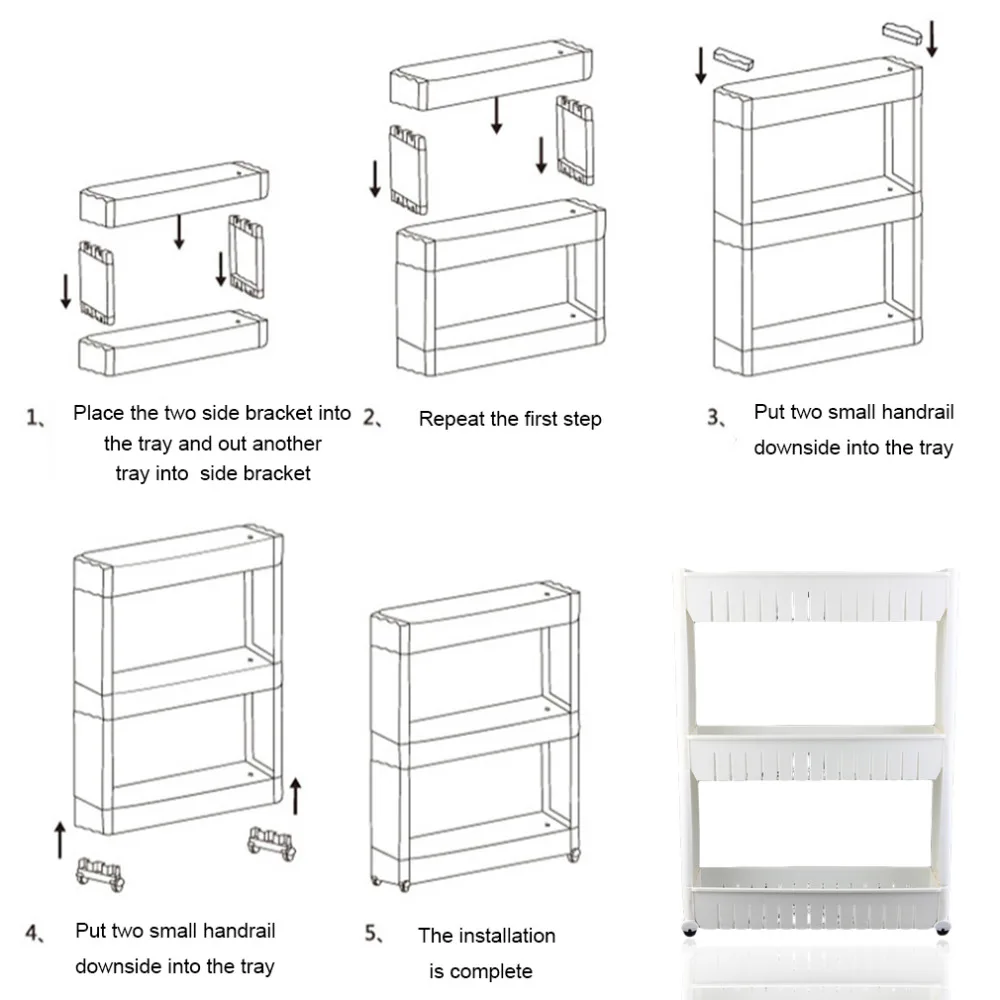 1、 Place the two side bracket into the tray and out another tray into side bracket

2、 Repeat the first step

3、 Put two small handrail downside into the tray

4、 Put two small handrail downside into the tray

5、 The installation is complete