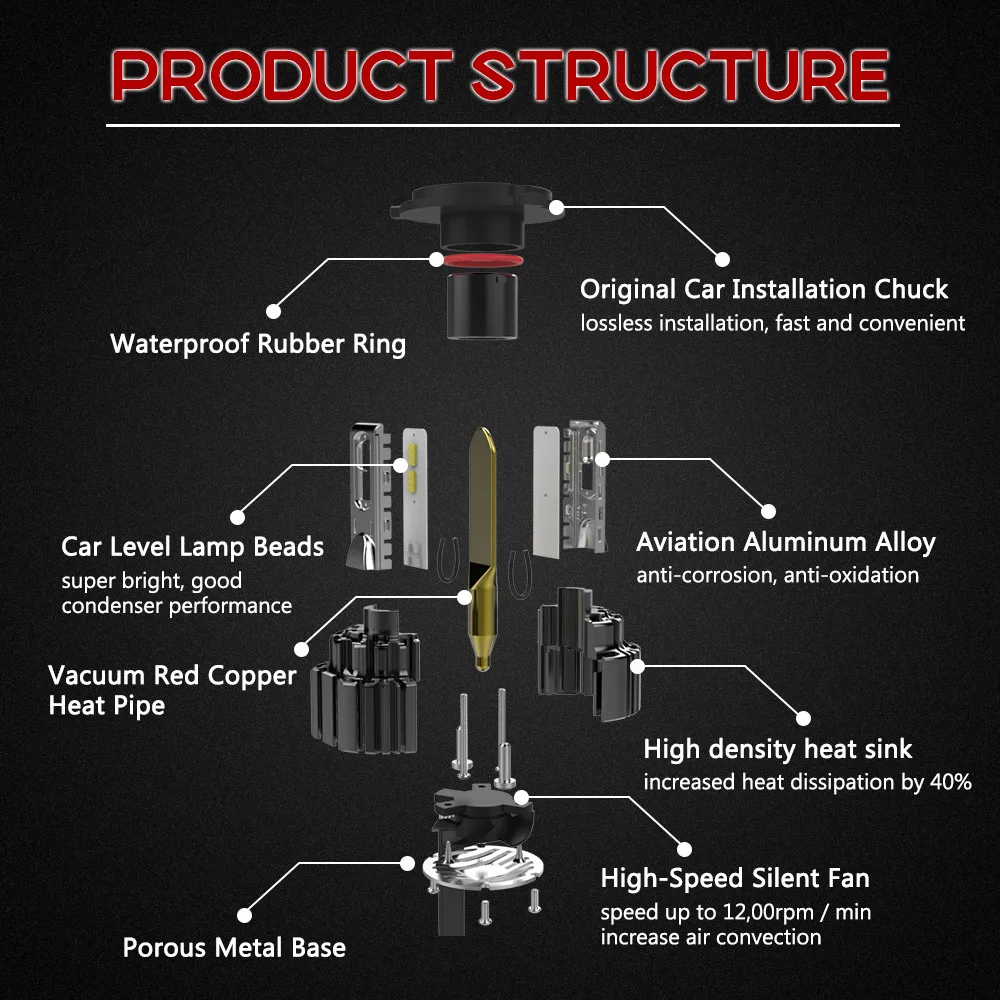 PRODUCT STRUCTURE

Original Car Installation Chuck
lossless installation, fast and convenient

Waterproof Rubber Ring

Car Level Lamp Beads
super bright, good condenser performance

Aviation Aluminum Alloy
anti-corrosion, anti-oxidation

Vacuum Red Copper Heat Pipe

High density heat sink
increased heat dissipation by 40%

High-Speed Silent Fan
speed up to 12,00rpm / min
increase air convection

Porous Metal Base