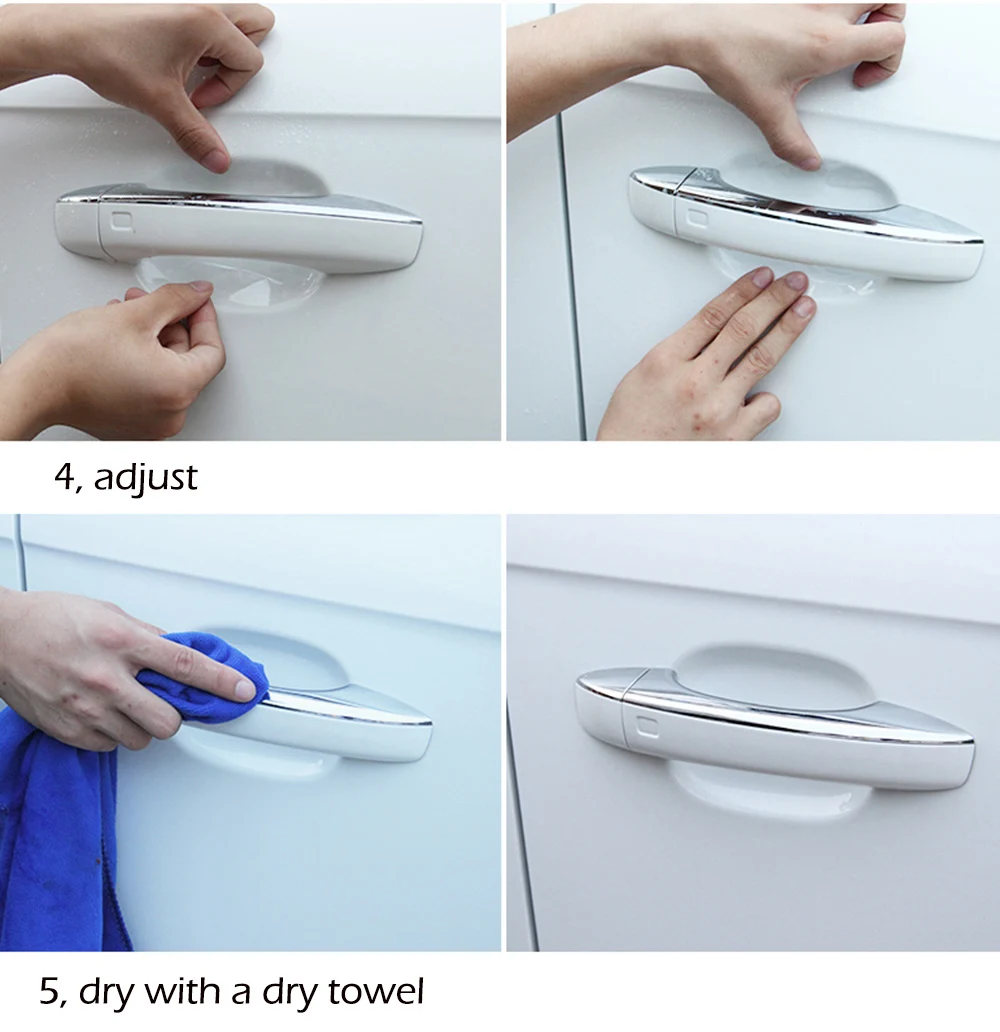 4, adjust

5, dry with a dry towel