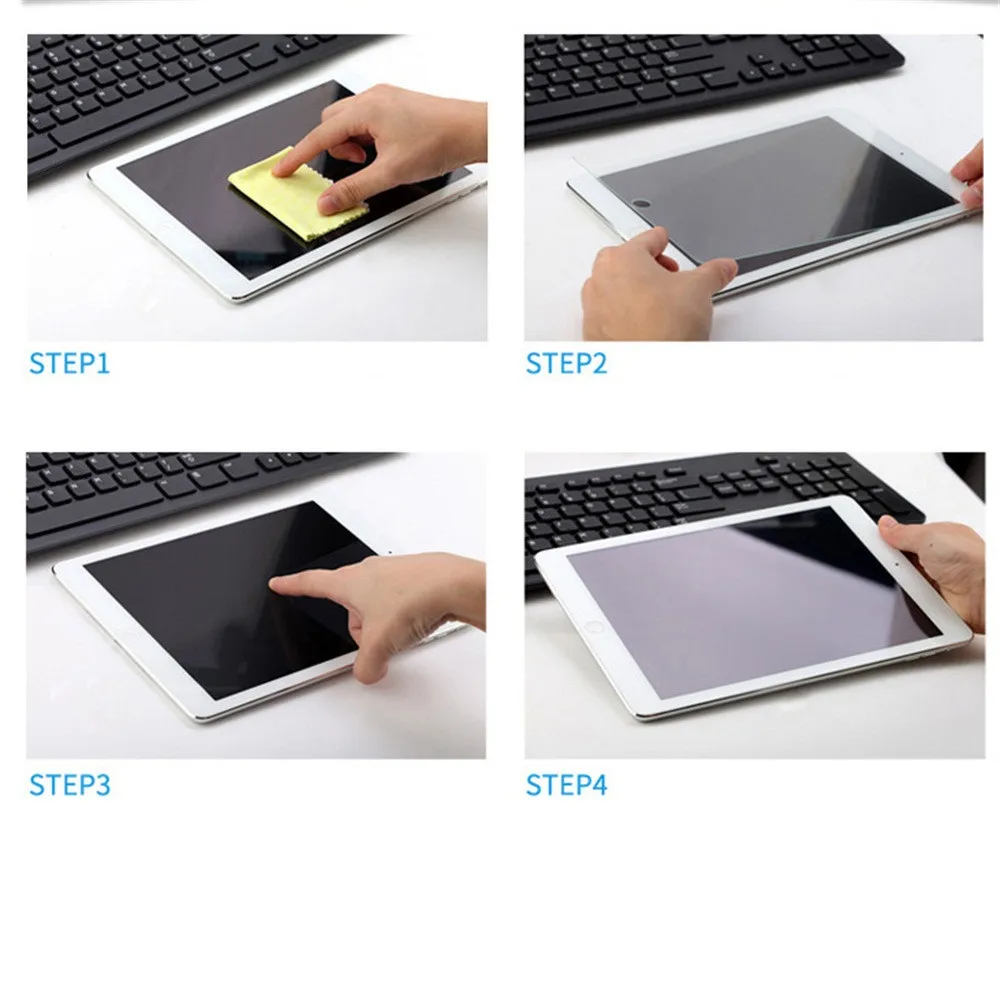 STEP1

STEP2

STEP3

STEP4